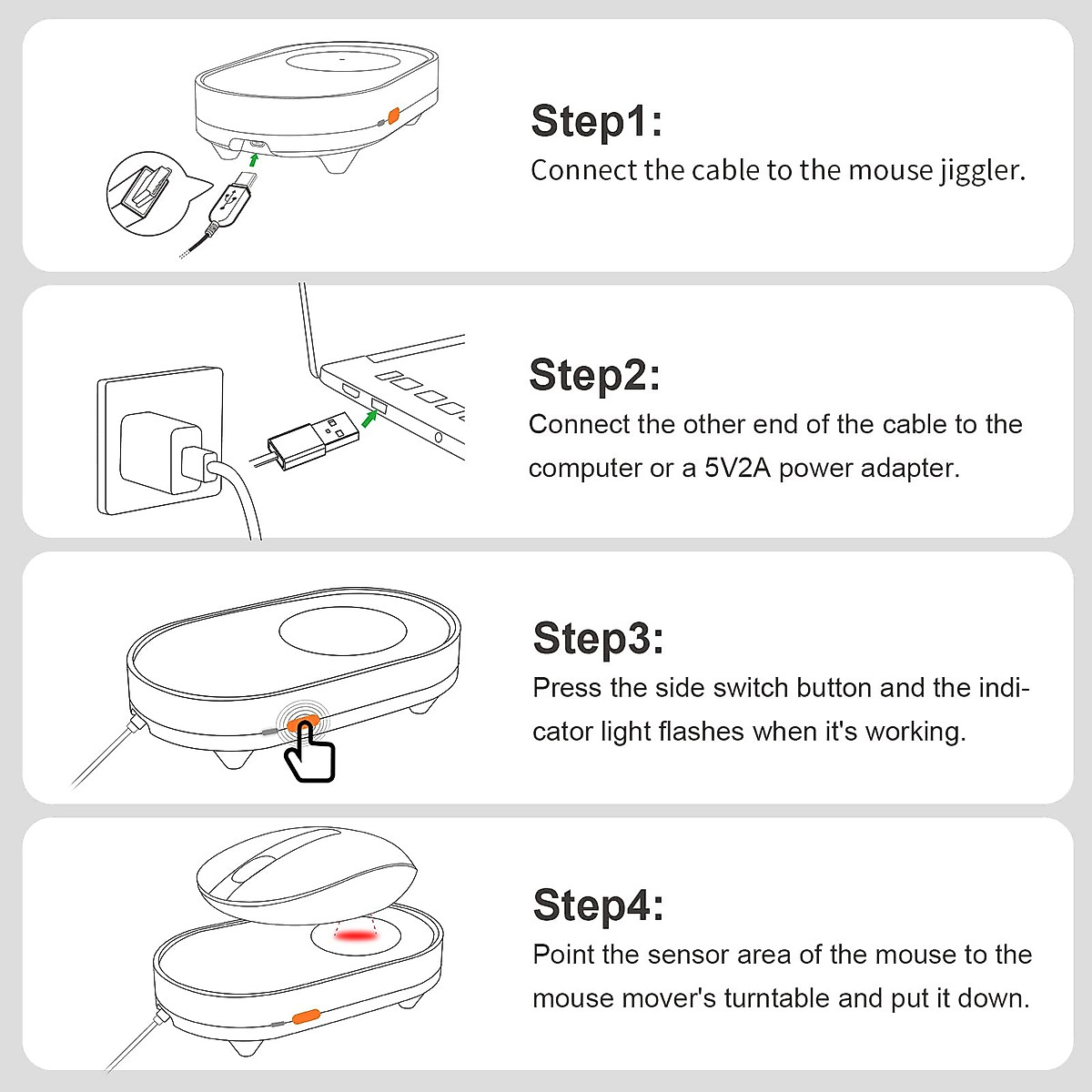 Step1:
Connect the cable to the mouse jiggler.

Step2:
Connect the other end of the cable to the computer or a 5V2A power adapter.

Step3:
Press the side switch button and the indicator light flashes when it's working.

Step4:
Point the sensor area of the mouse to the mouse mover's turntable and put it down.