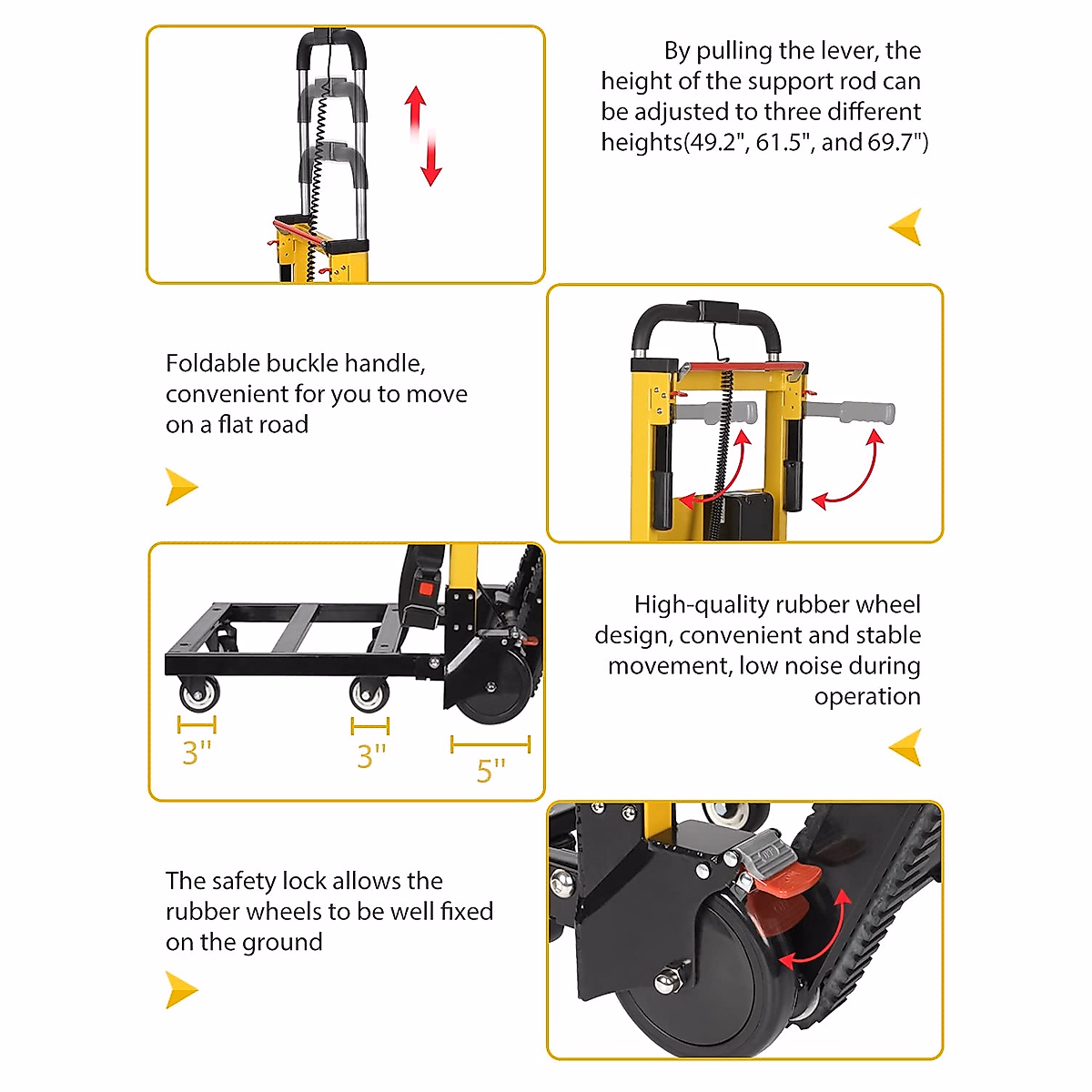 By pulling the lever, the height of the support rod can be adjusted to three different heights(49.2", 61.5", and 69.7")

Foldable buckle handle, convenient for you to move on a flat road

3"

3"

5"

High-quality rubber wheel design, convenient and stable movement, low noise during operation

The safety lock allows the rubber wheels to be well fixed on the ground