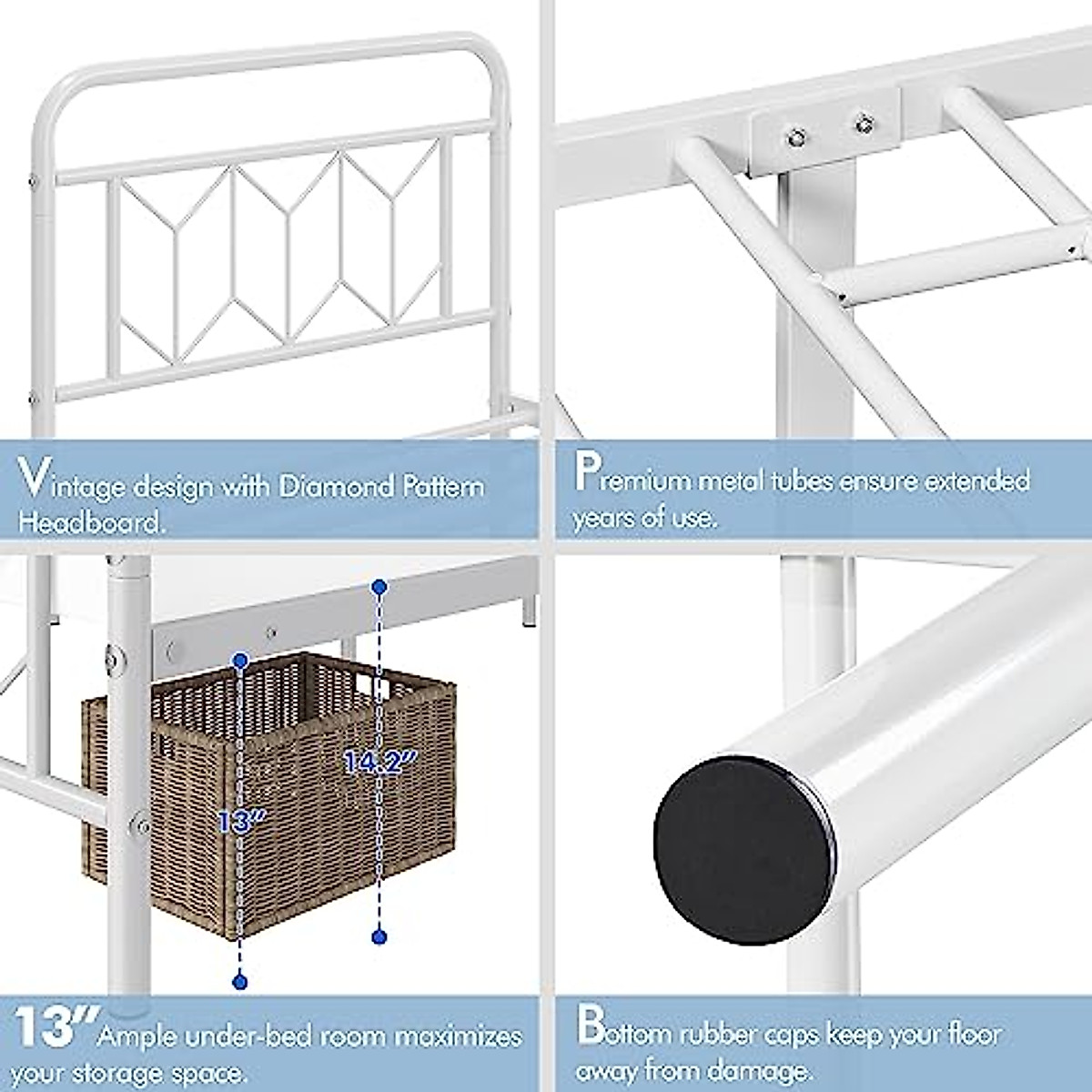 Vintage design with Diamond Pattern Headboard.

Premium metal tubes ensure extended years of use.

14.2"

13"

13" Ample under-bed room maximizes your storage space.

Bottom rubber caps keep your floor away from damage.