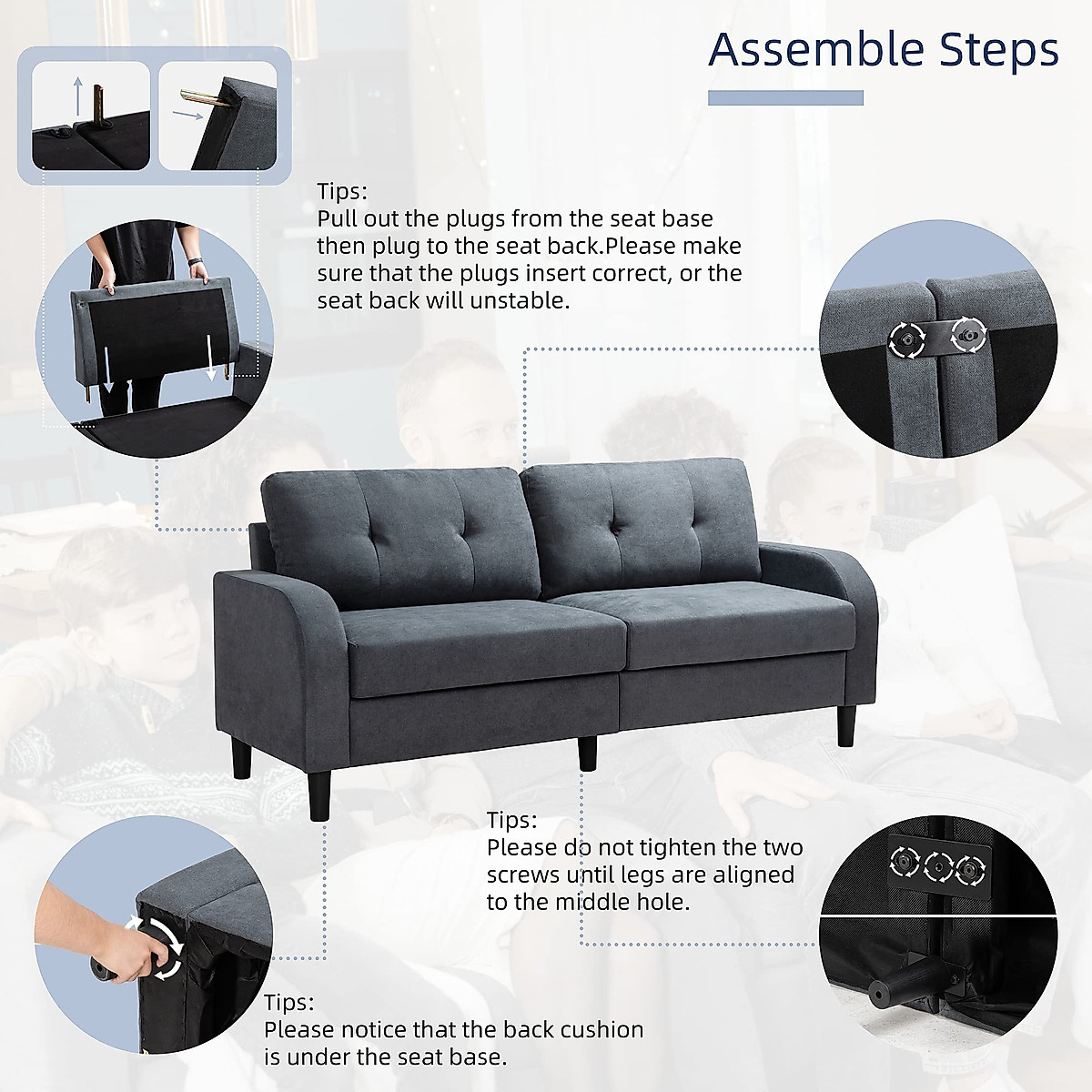 Assemble Steps

Tips:
Pull out the plugs from the seat base then plug to the seat back.Please make sure that the plugs insert correct, or the seat back will unstable.

Tips:
Please do not tighten the two screws until legs are aligned to the middle hole.

Tips:
Please notice that the back cushion is under the seat base.