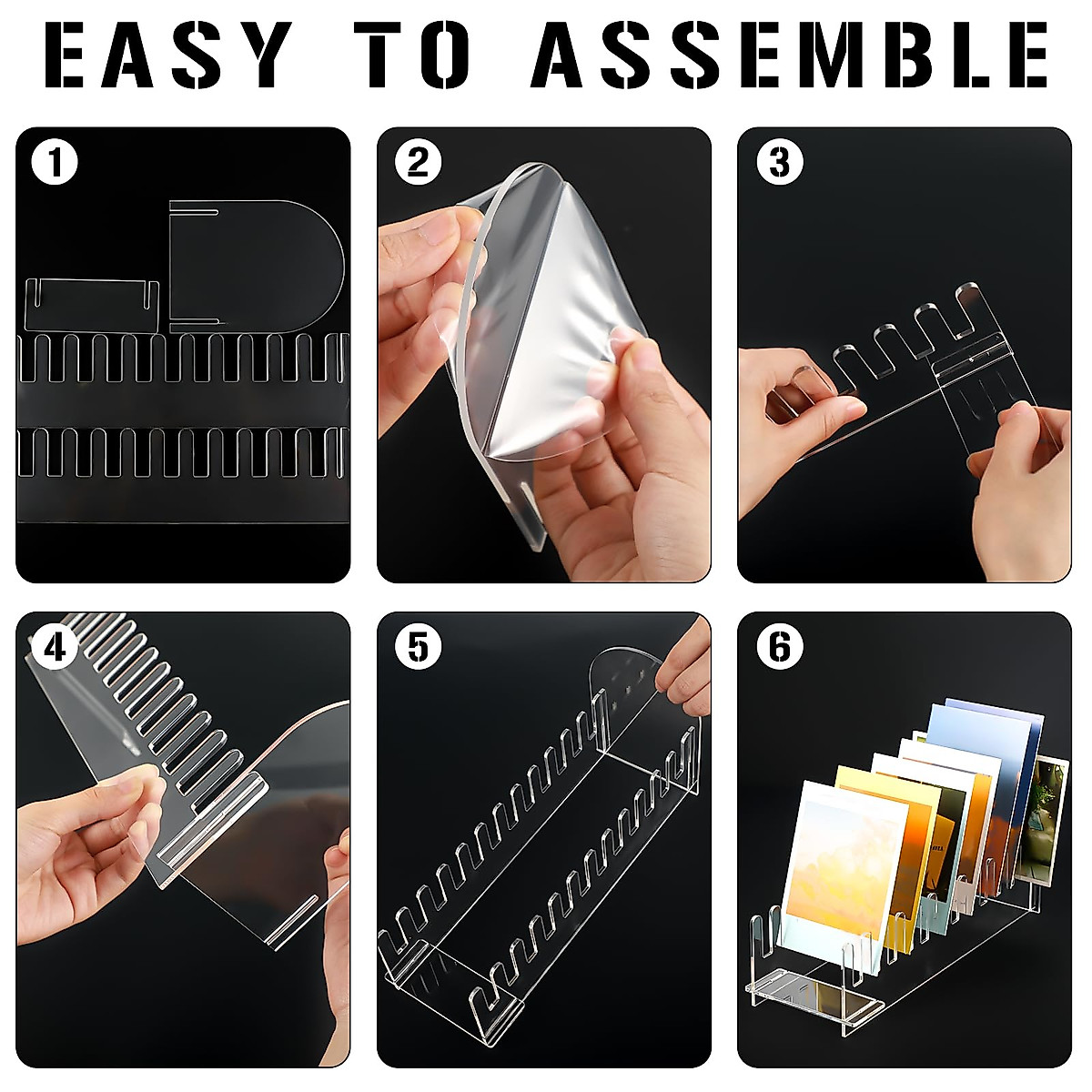 EASY TO ASSEMBLE

1

2

3

4

5

6