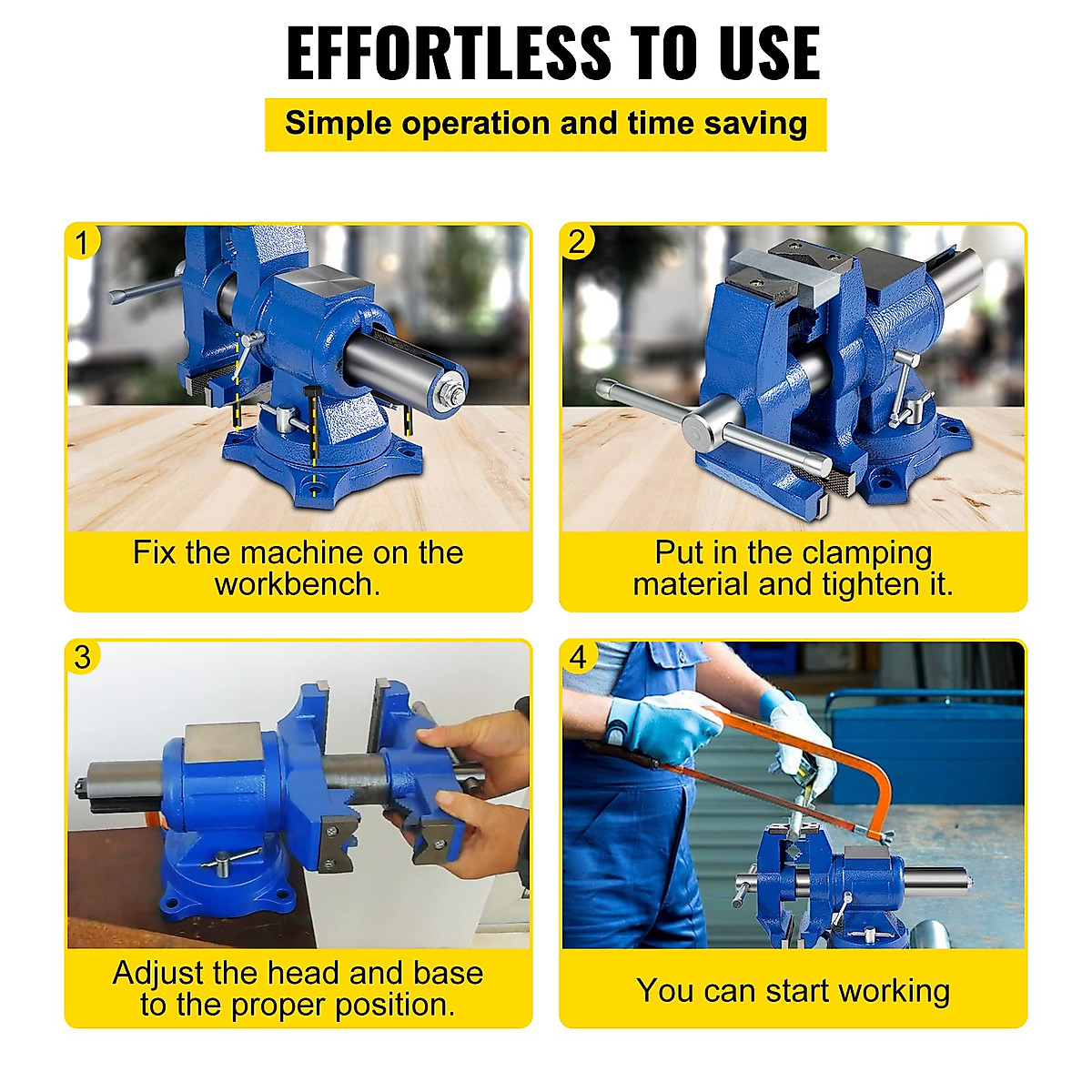 EFFORTLESS TO USE

Simple operation and time saving

1

Fix the machine on the workbench.

2

Put in the clamping material and tighten it.

3

Adjust the head and base to the proper position.

4

You can start working