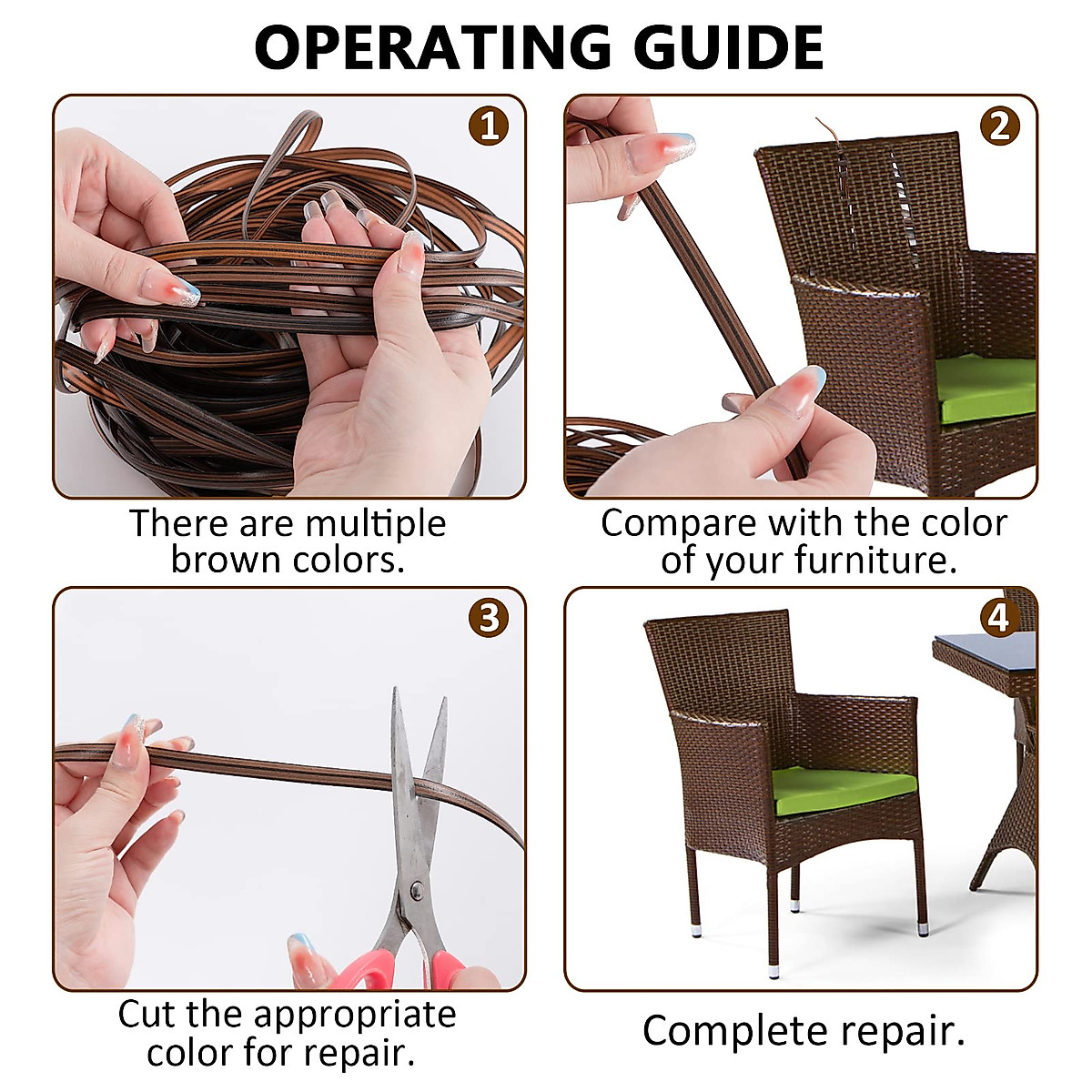 OPERATING GUIDE

1

There are multiple brown colors.

2

Compare with the color of your furniture.

3

Cut the appropriate color for repair.

4

Complete repair.