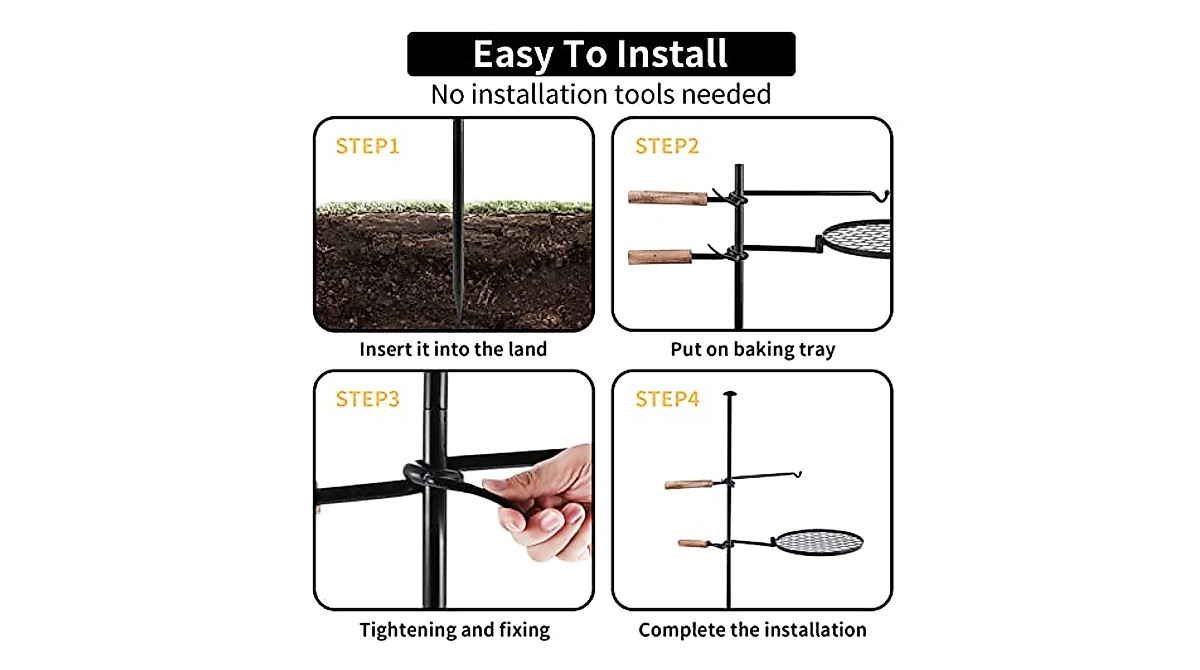 Easy To Install
No installation tools needed

STEP1
Insert it into the land

STEP2
Put on baking tray

STEP3
Tightening and fixing

STEP4
Complete the installation