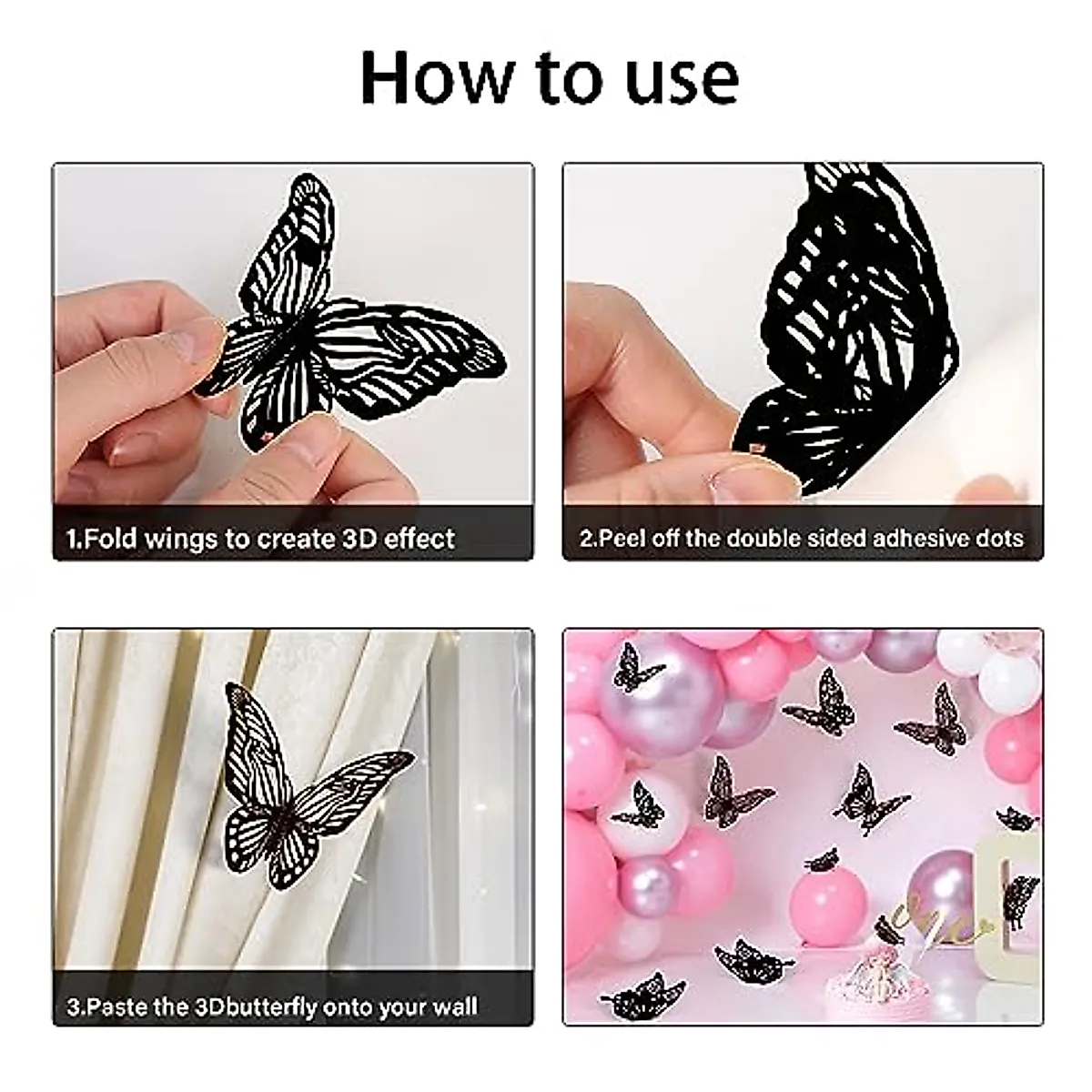 How to use

1.Fold wings to create 3D effect

2.Peel off the double sided adhesive dots

3.Paste the 3Dbutterfly onto your wall