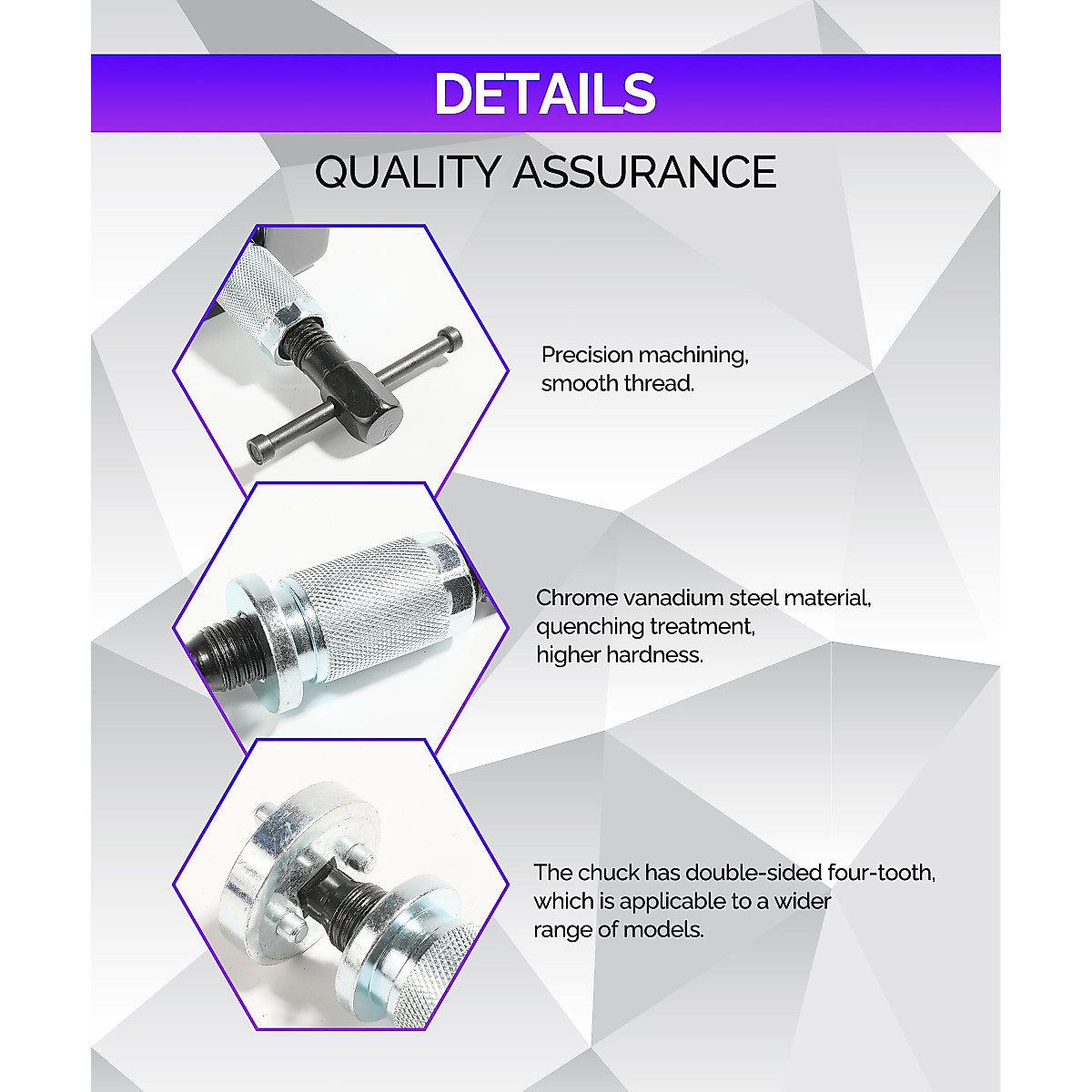 DETAILS

QUALITY ASSURANCE

Precision machining, smooth thread.

Chrome vanadium steel material, quenching treatment, higher hardness.

The chuck has double-sided four-tooth, which is applicable to a wider range of models.