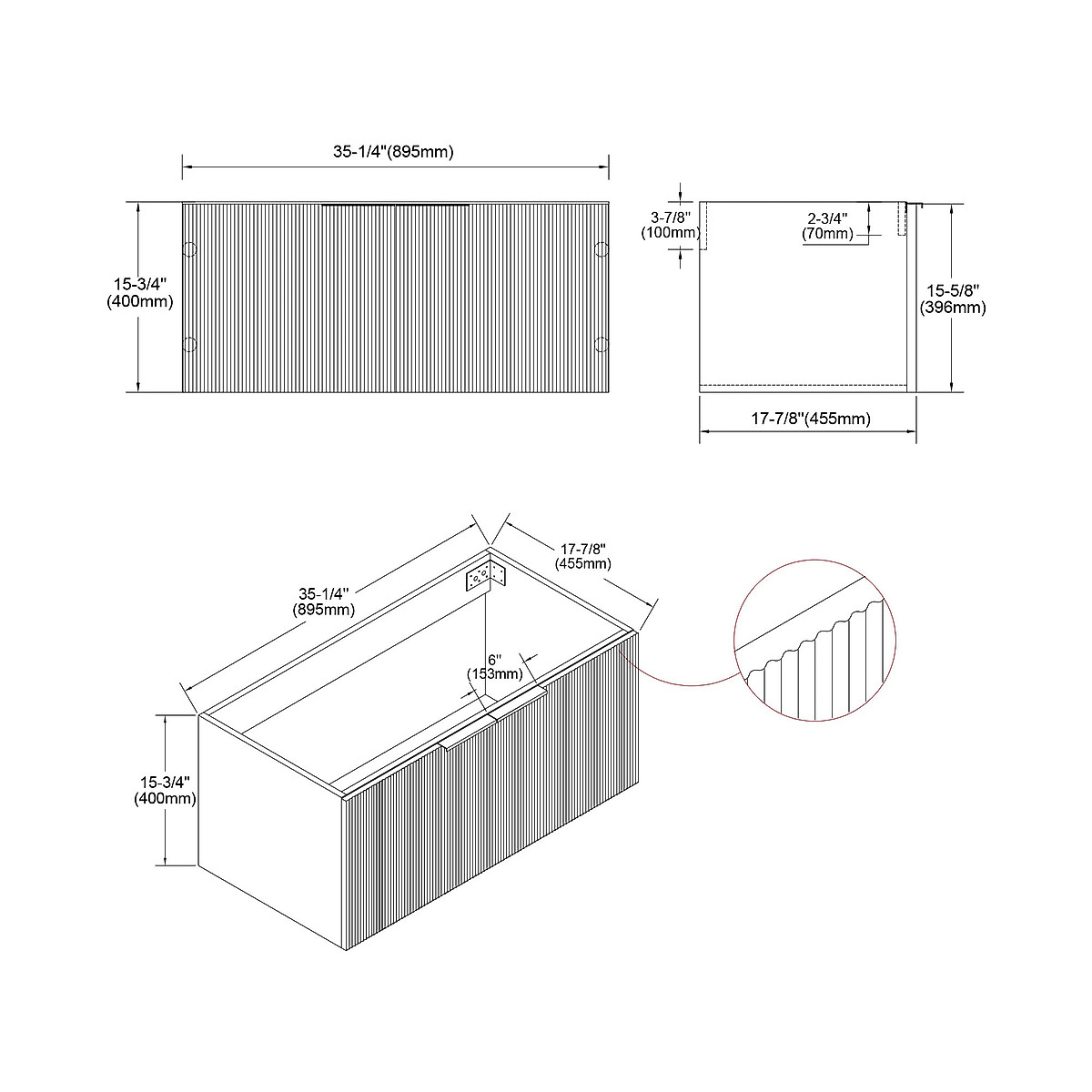 35-1/4"(895mm)

15-3/4"
(400mm)

3-7/8"
(100mm)

2-3/4"
(70mm)

15-5/8"
(396mm)

17-7/8"(455mm)

35-1/4"
(895mm)

17-7/8"
(455mm)

6"
(153mm)

15-3/4"
(400mm)