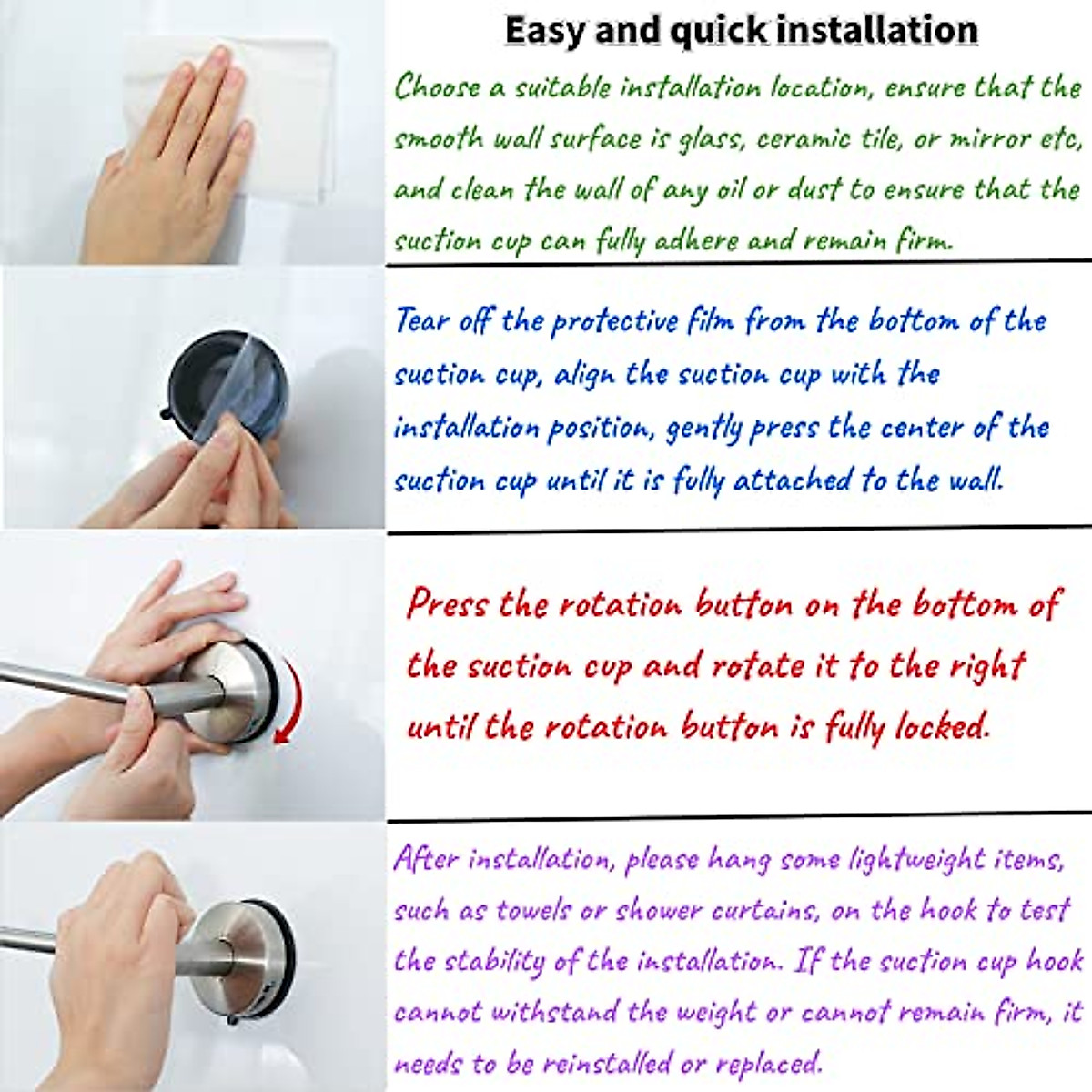 Easy and quick installation

Choose a suitable installation location, ensure that the smooth wall surface is glass, ceramic tile, or mirror etc, and clean the wall of any oil or dust to ensure that the suction cup can fully adhere and remain firm.

Tear off the protective film from the bottom of the suction cup, align the suction cup with the installation position, gently press the center of the suction cup until it is fully attached to the wall.

Press the rotation button on the bottom of the suction cup and rotate it to the right until the rotation button is fully locked.

After installation, please hang some lightweight items, such as towels or shower curtains, on the hook to test the stability of the installation. If the suction cup hook cannot withstand the weight or cannot remain firm, it needs to be reinstalled or replaced.