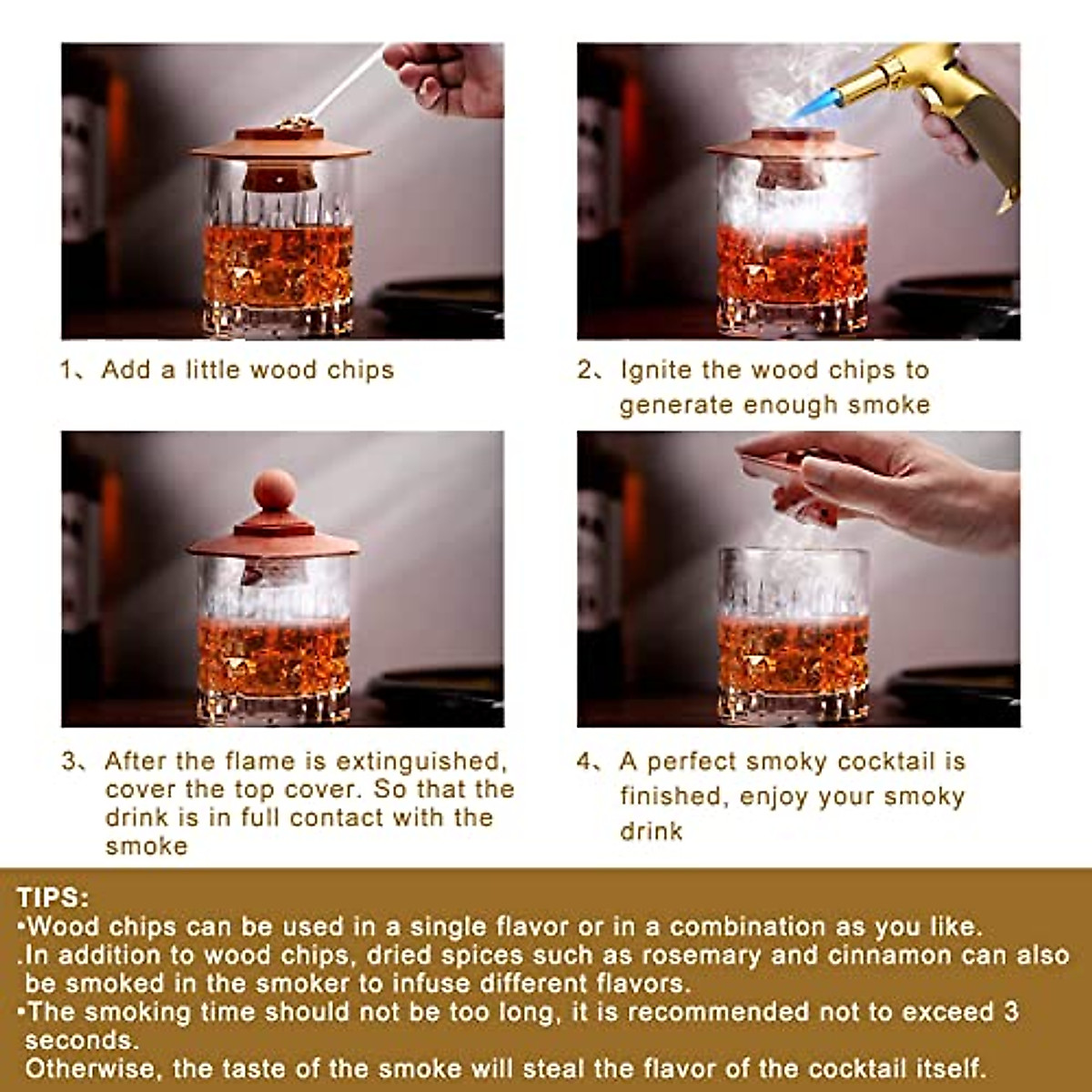 1、Add a little wood chips

2、Ignite the wood chips to generate enough smoke

3、After the flame is extinguished, cover the top cover. So that the drink is in full contact with the smoke

4、A perfect smoky cocktail is finished, enjoy your smoky drink

TIPS:
•Wood chips can be used in a single flavor or in a combination as you like.
.In addition to wood chips, dried spices such as rosemary and cinnamon can also be smoked in the smoker to infuse different flavors.
•The smoking time should not be too long, it is recommended not to exceed 3 seconds.
Otherwise, the taste of the smoke will steal the flavor of the cocktail itself.