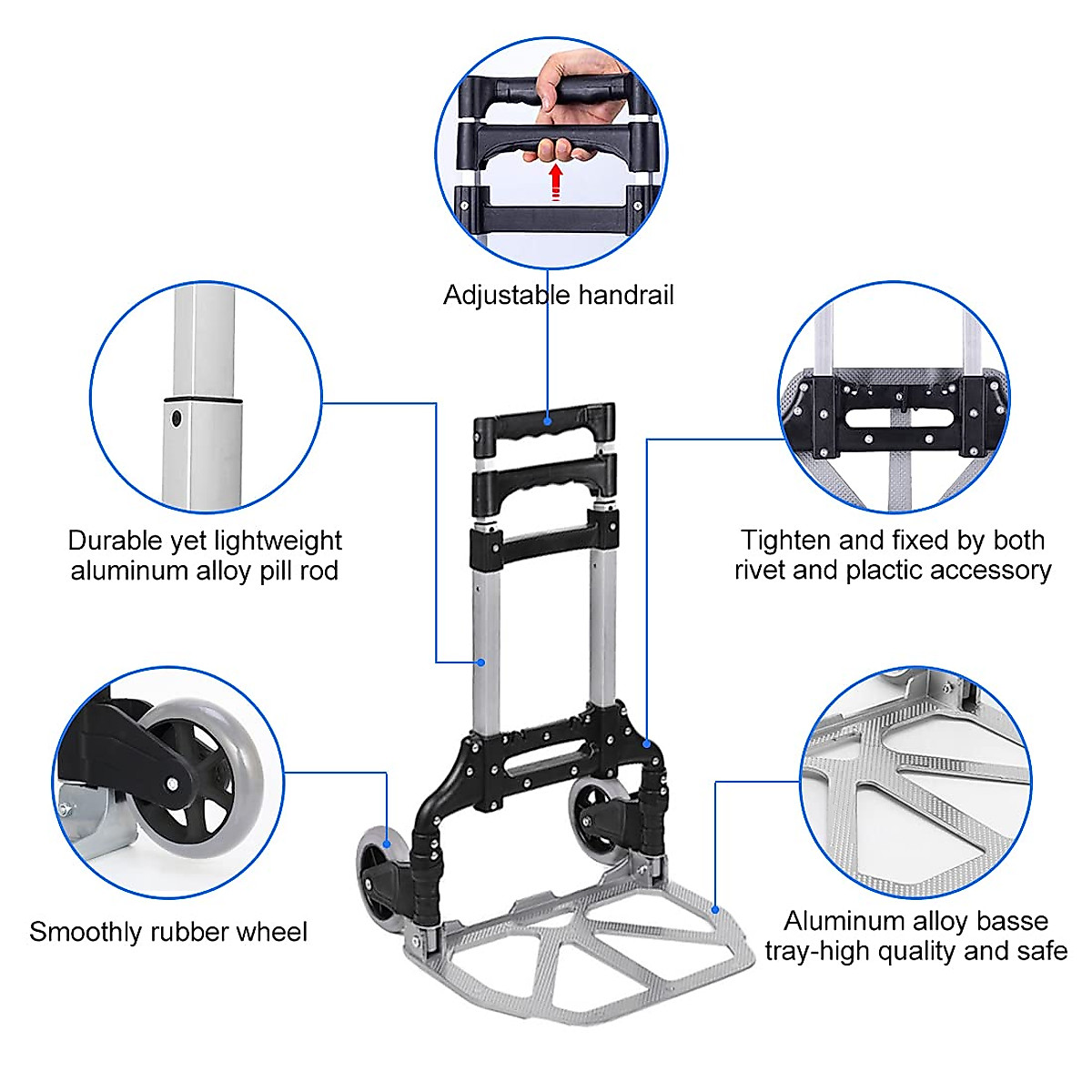 Adjustable handrail

Durable yet lightweight aluminum alloy pill rod

Tighten and fixed by both rivet and plactic accessory

Smoothly rubber wheel

Aluminum alloy basse tray-high quality and safe