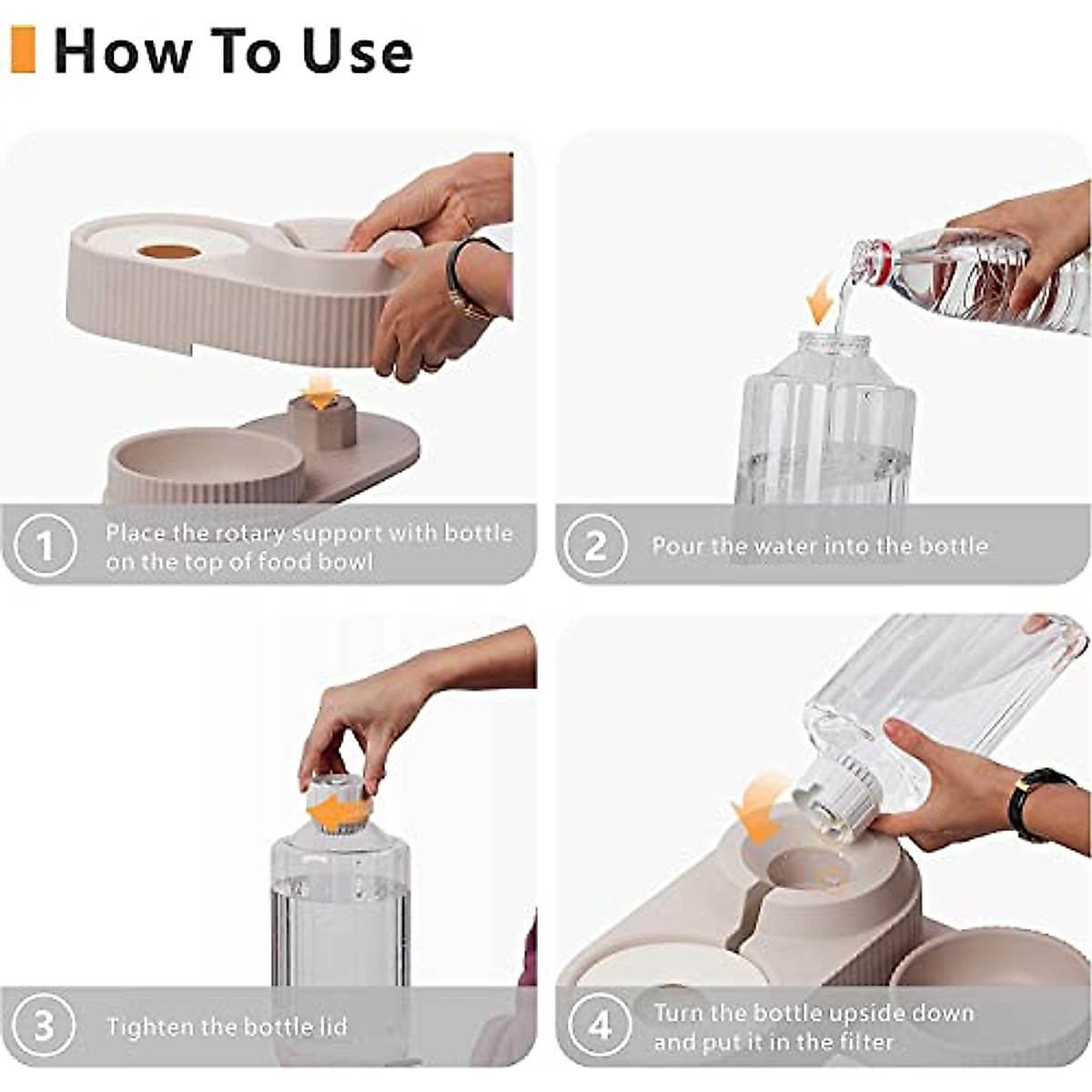 How To Use

1 Place the rotary support with bottle on the top of food bowl

2 Pour the water into the bottle

3 Tighten the bottle lid

4 Turn the bottle upside down and put it in the filter