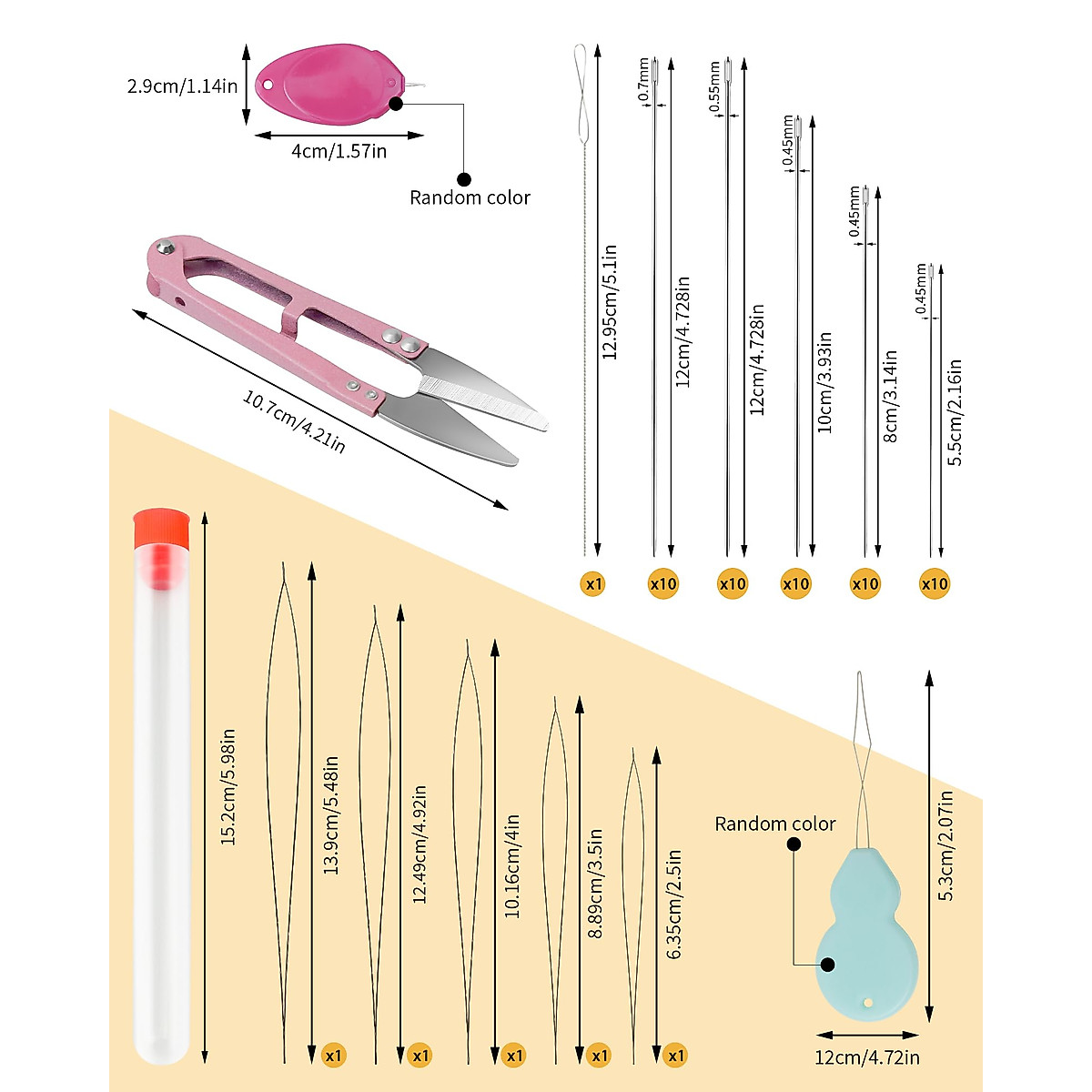 2.9cm/1.14in
4cm/1.57in
Random color

10.7cm/4.21in

12.95cm/5.1in
0.7mm
12cm/4.728in
0.55mm
12cm/4.728in
0.45mm
10cm/3.93in
0.45mm
8cm/3.14in
0.45mm
5.5cm/2.16in
x1 x10 x10 x10 x10 x10

15.2cm/5.98in
13.9cm/5.48in
12.49cm/4.92in
10.16cm/4in
8.89cm/3.5in
6.35cm/2.5in
x1 x1 x1 x1 x1

Random color
5.3cm/2.07in
12cm/4.72in