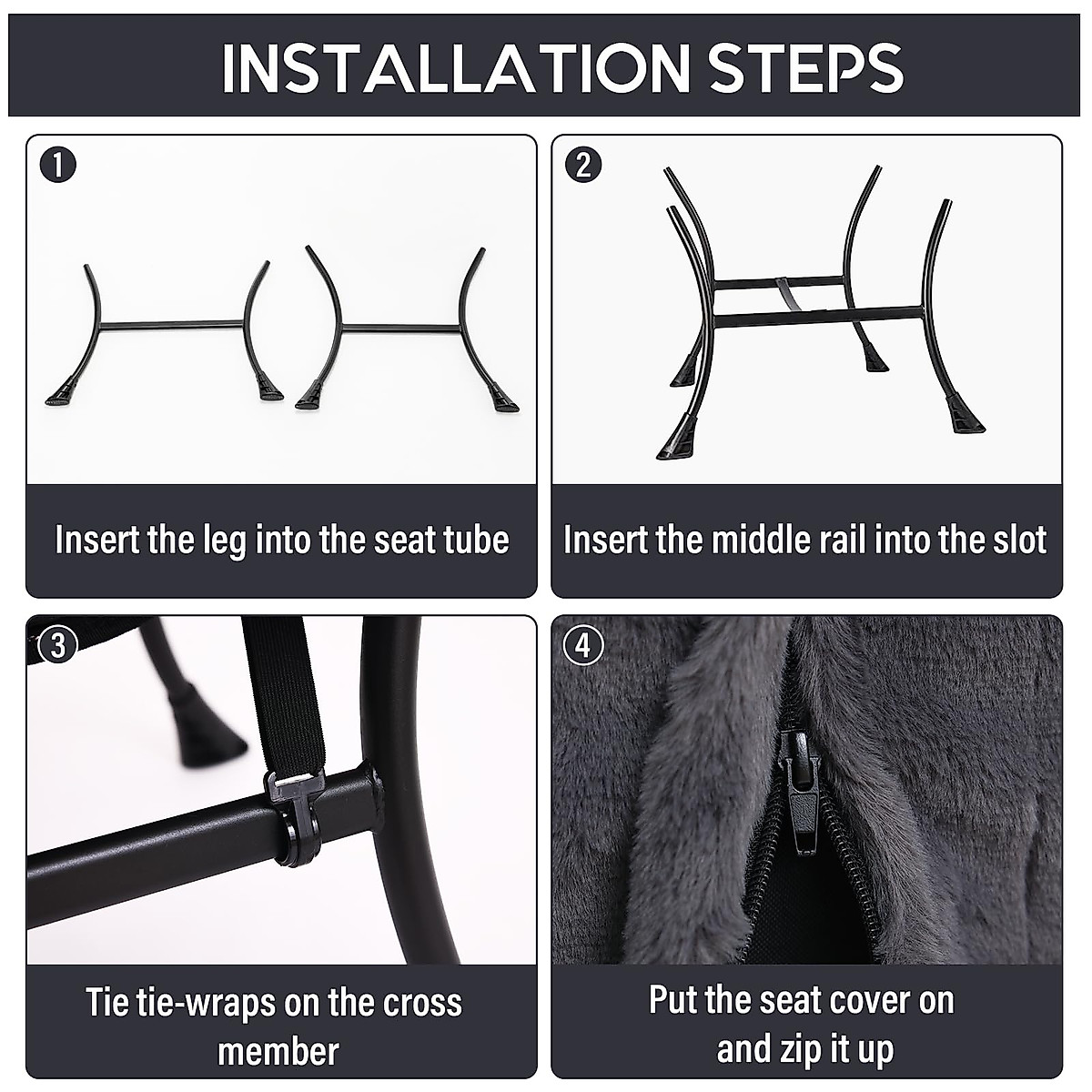 INSTALLATION STEPS

1

Insert the leg into the seat tube

2

Insert the middle rail into the slot

3

Tie tie-wraps on the cross member

4

Put the seat cover on and zip it up