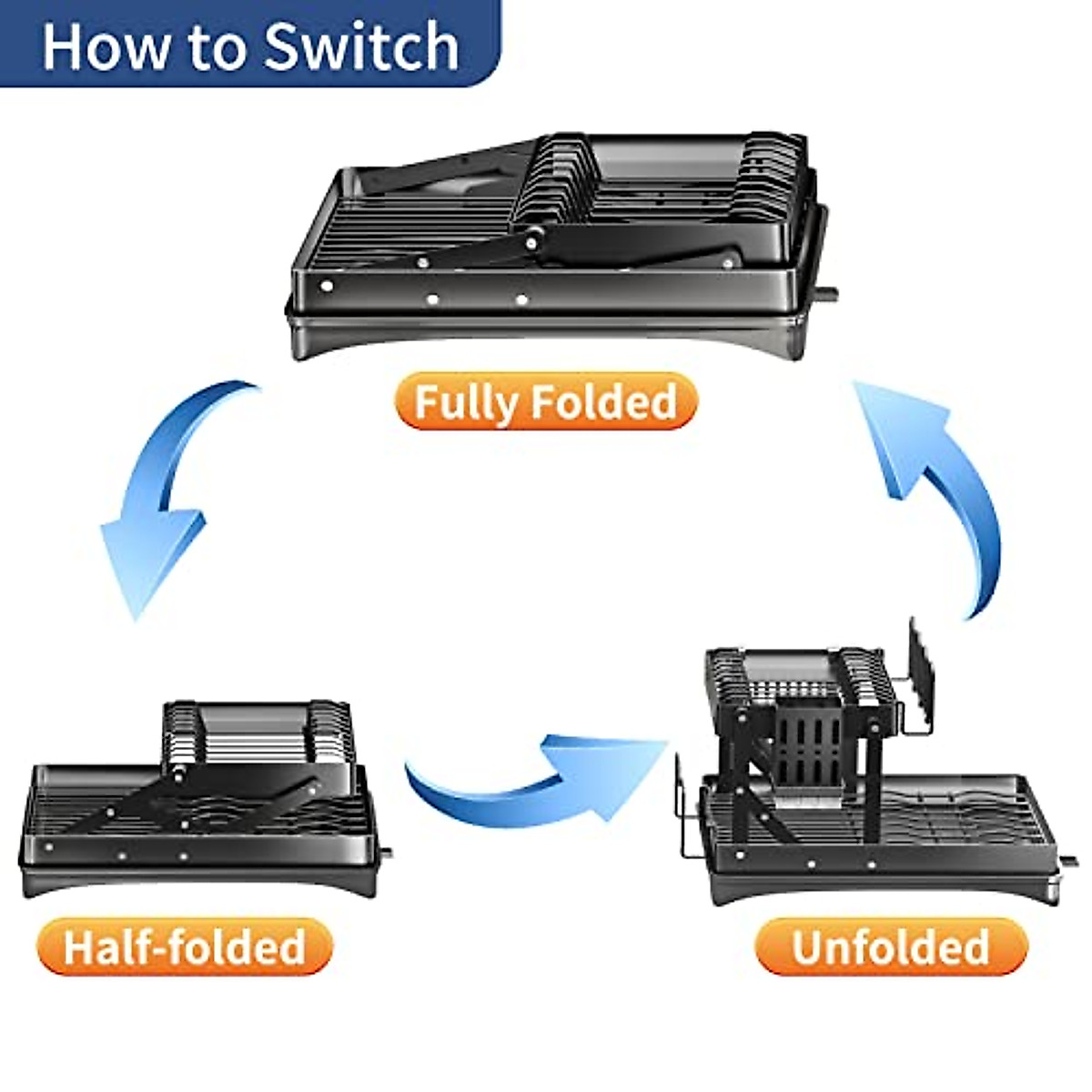 How to Switch

Fully Folded

Half-folded

Unfolded