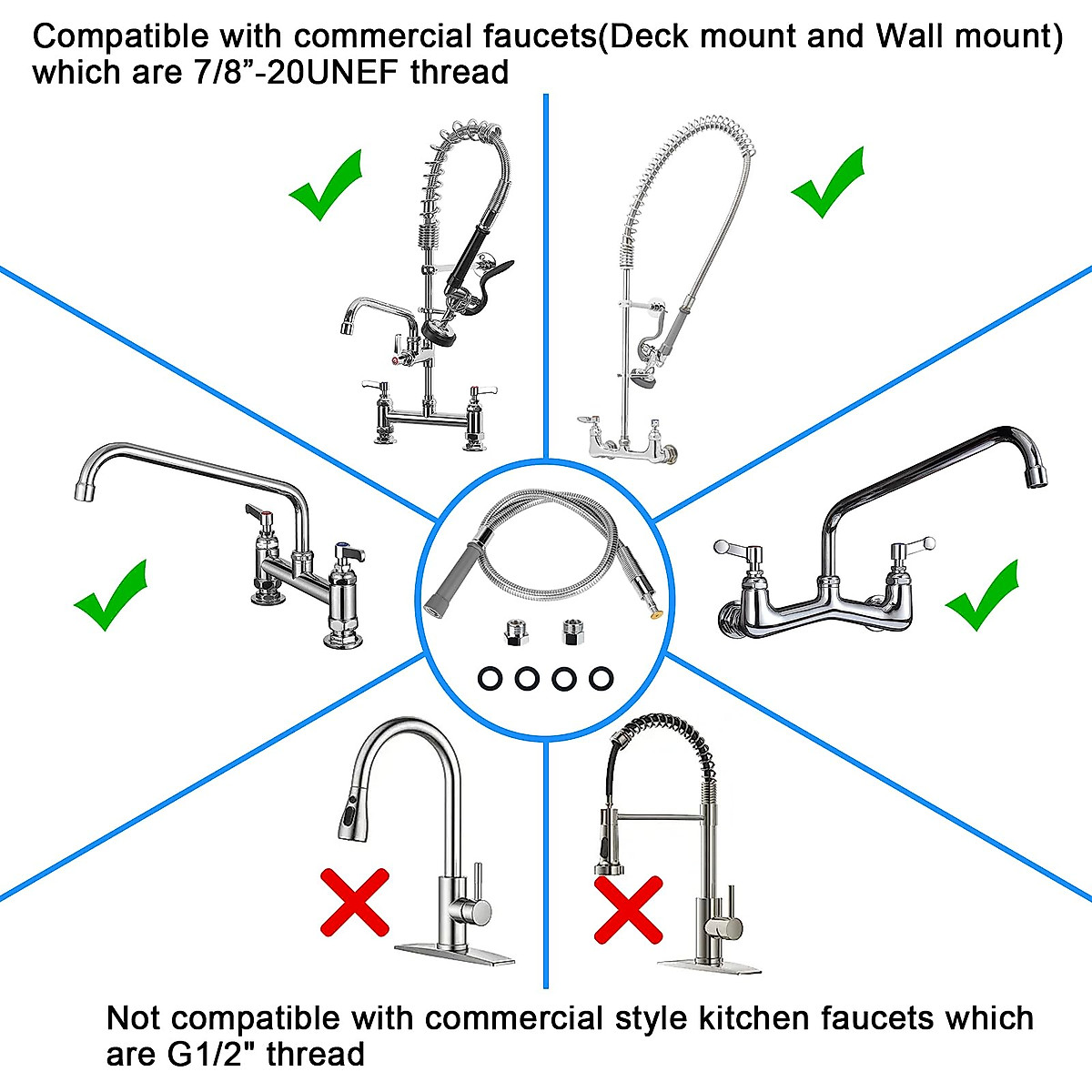 Compatible with commercial faucets(Deck mount and Wall mount) which are 7/8”-20UNEF thread

Not compatible with commercial style kitchen faucets which are G1/2" thread