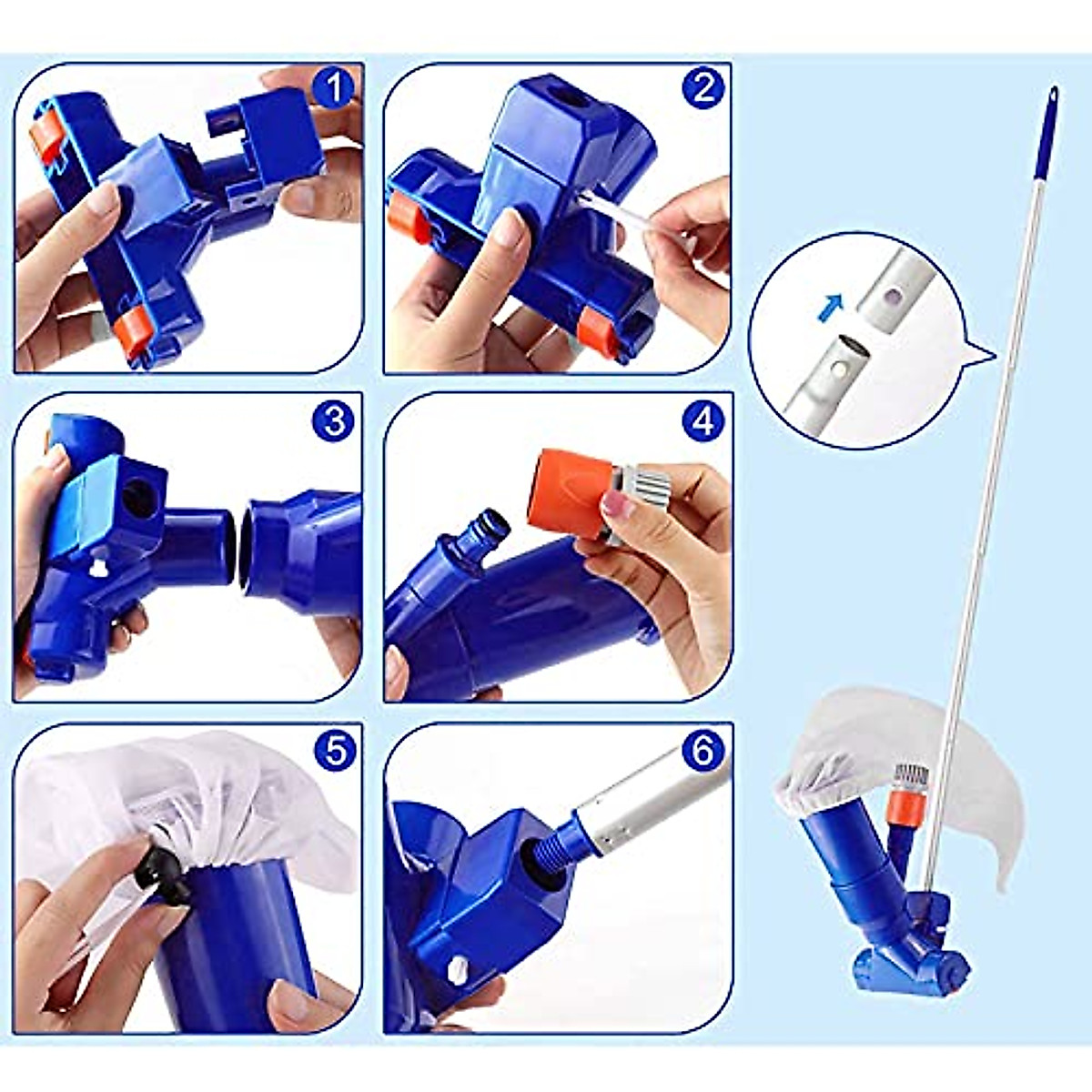 1
2
3
4
5
6