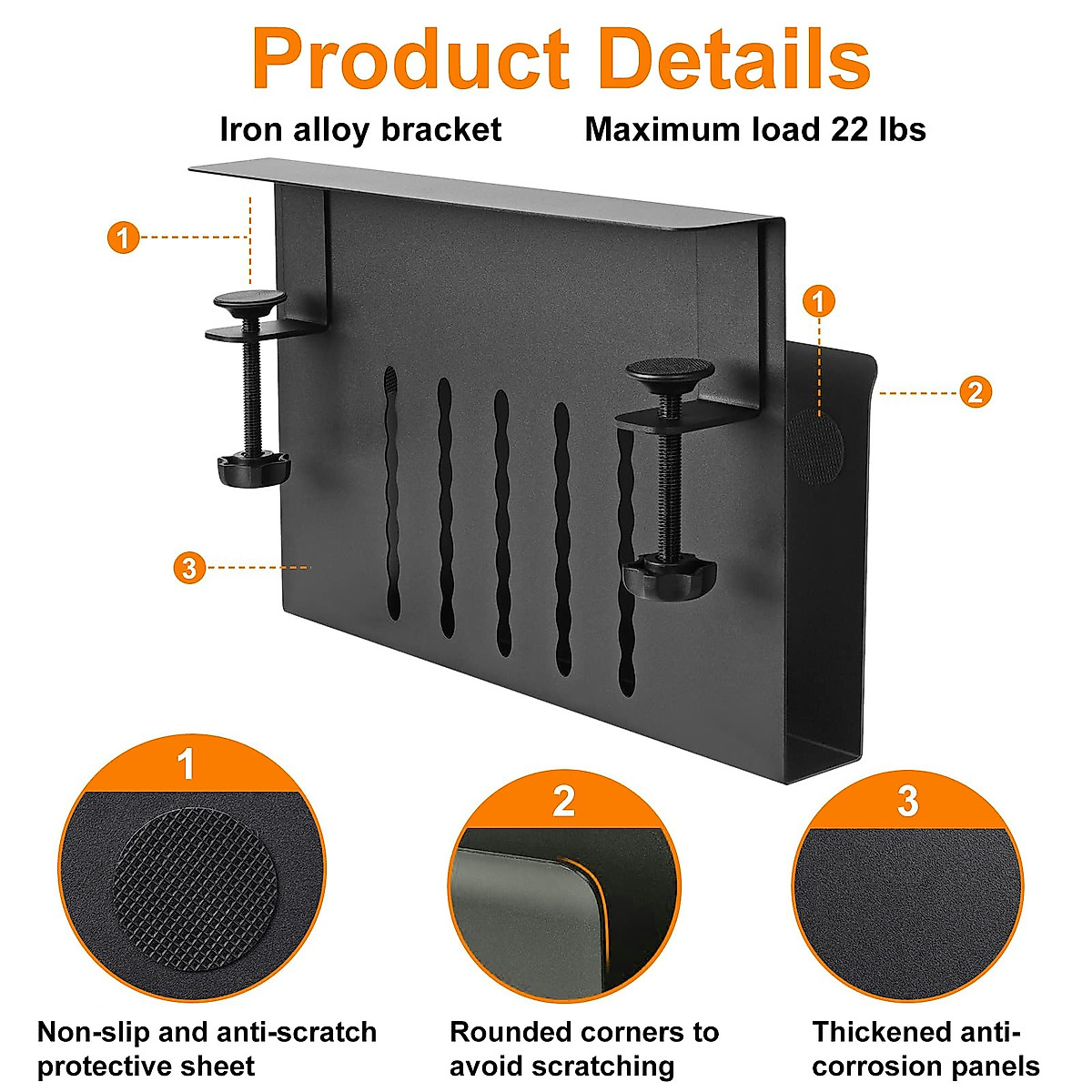 Product Details

Iron alloy bracket

Maximum load 22 lbs

1

1

2

3

1

2

3

Non-slip and anti-scratch protective sheet

Rounded corners to avoid scratching

Thickened anti-corrosion panels