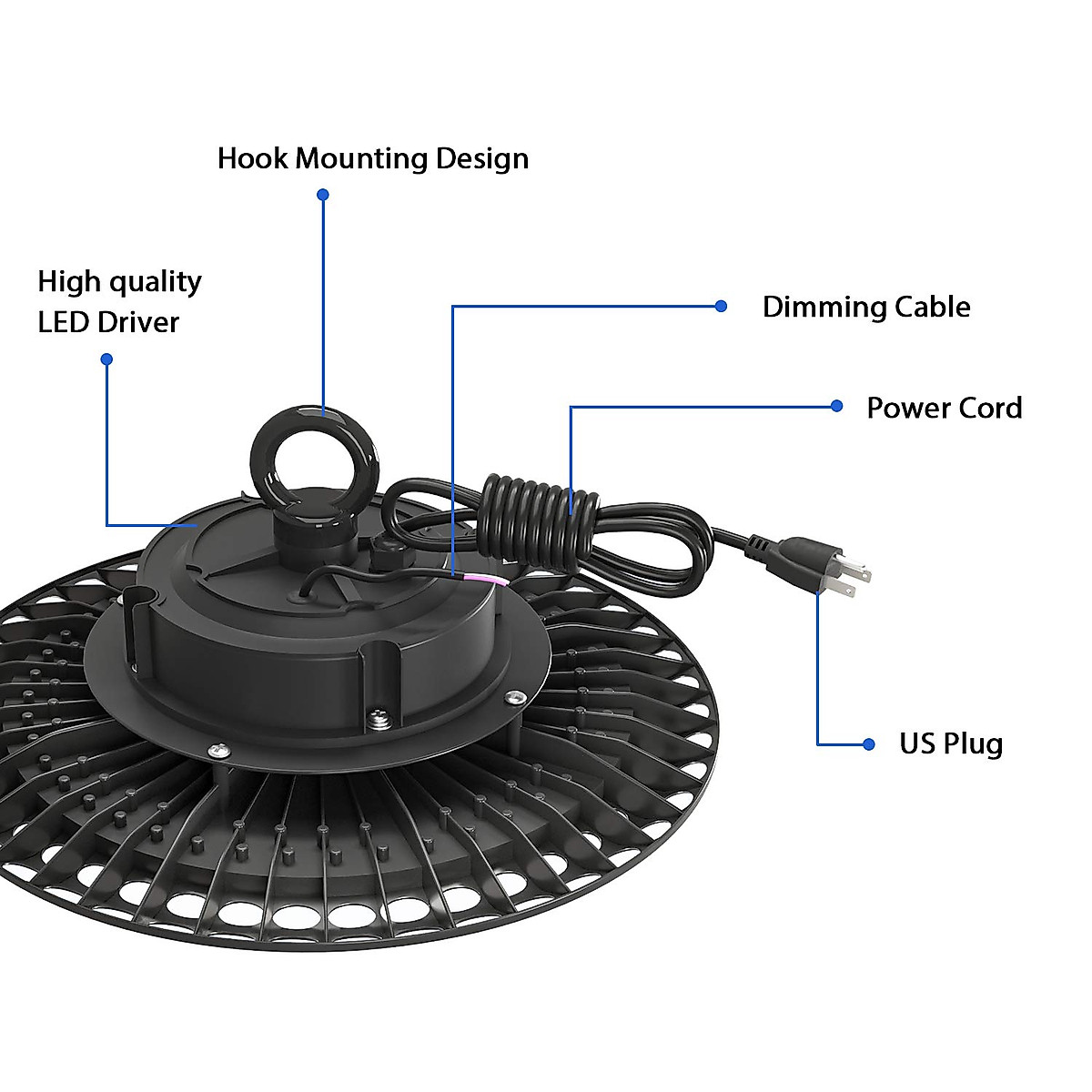 Hook Mounting Design

High quality
LED Driver

Dimming Cable

Power Cord

US Plug