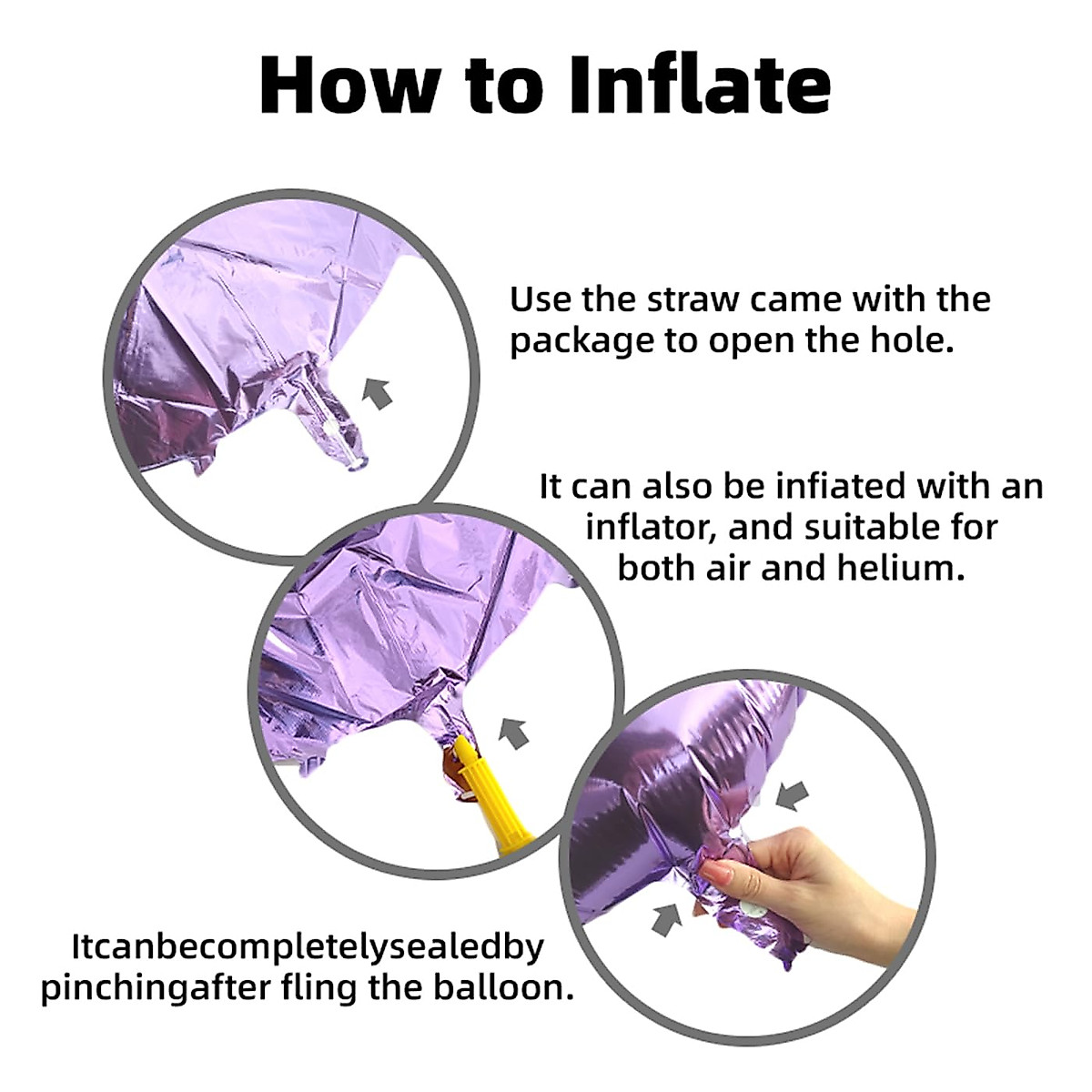 How to Inflate

Use the straw came with the package to open the hole.

It can also be infiated with an inflator, and suitable for both air and helium.

Itcanbecompletelysealedby pinchingafter fling the balloon.