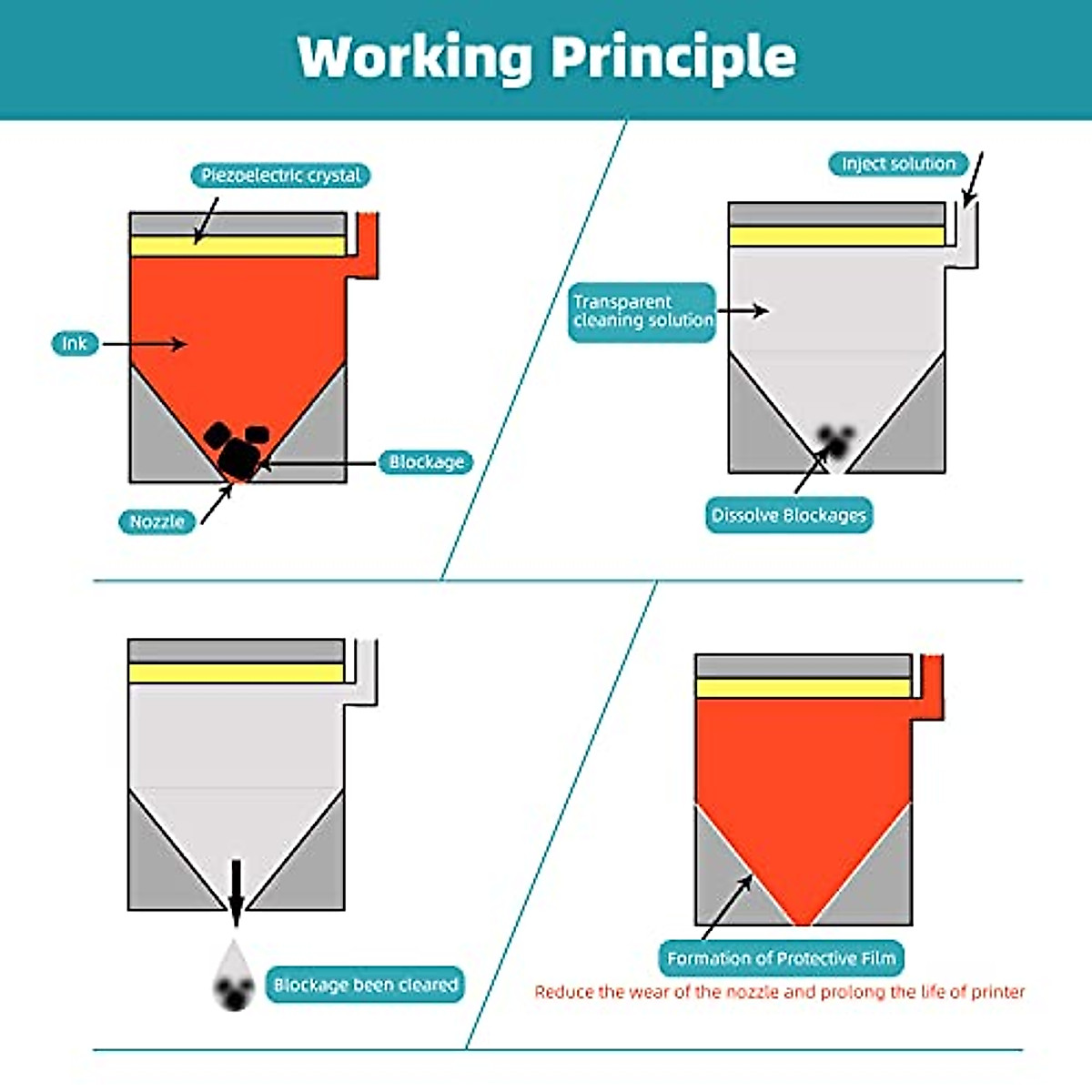 Working Principle

Piezoelectric crystal

Ink

Blockage

Nozzle

Inject solution

Transparent cleaning solution

Dissolve Blockages

Blockage been cleared

Formation of Protective Film

Reduce the wear of the nozzle and prolong the life of printer