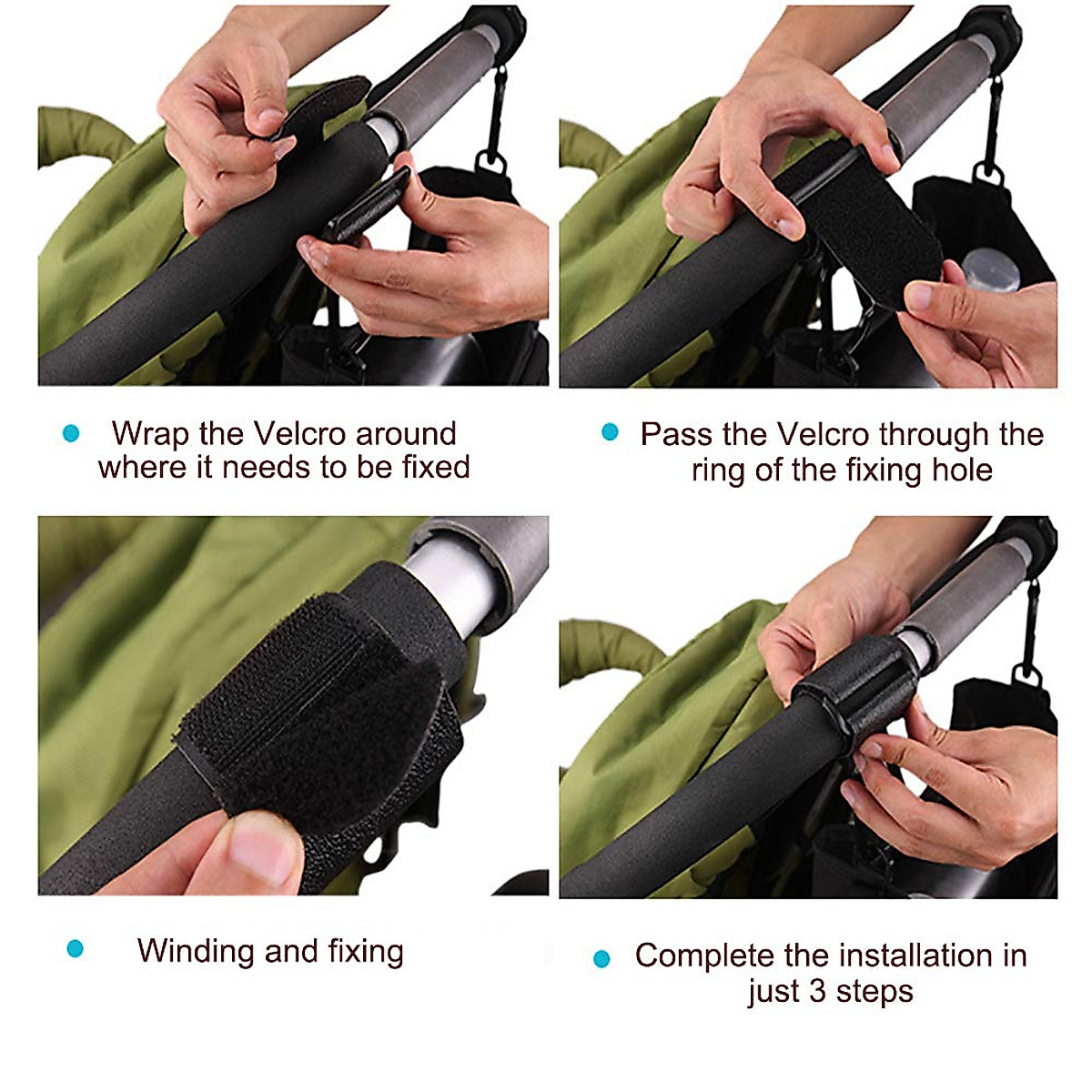 Wrap the Velcro around where it needs to be fixed

Pass the Velcro through the ring of the fixing hole

Winding and fixing

Complete the installation in just 3 steps