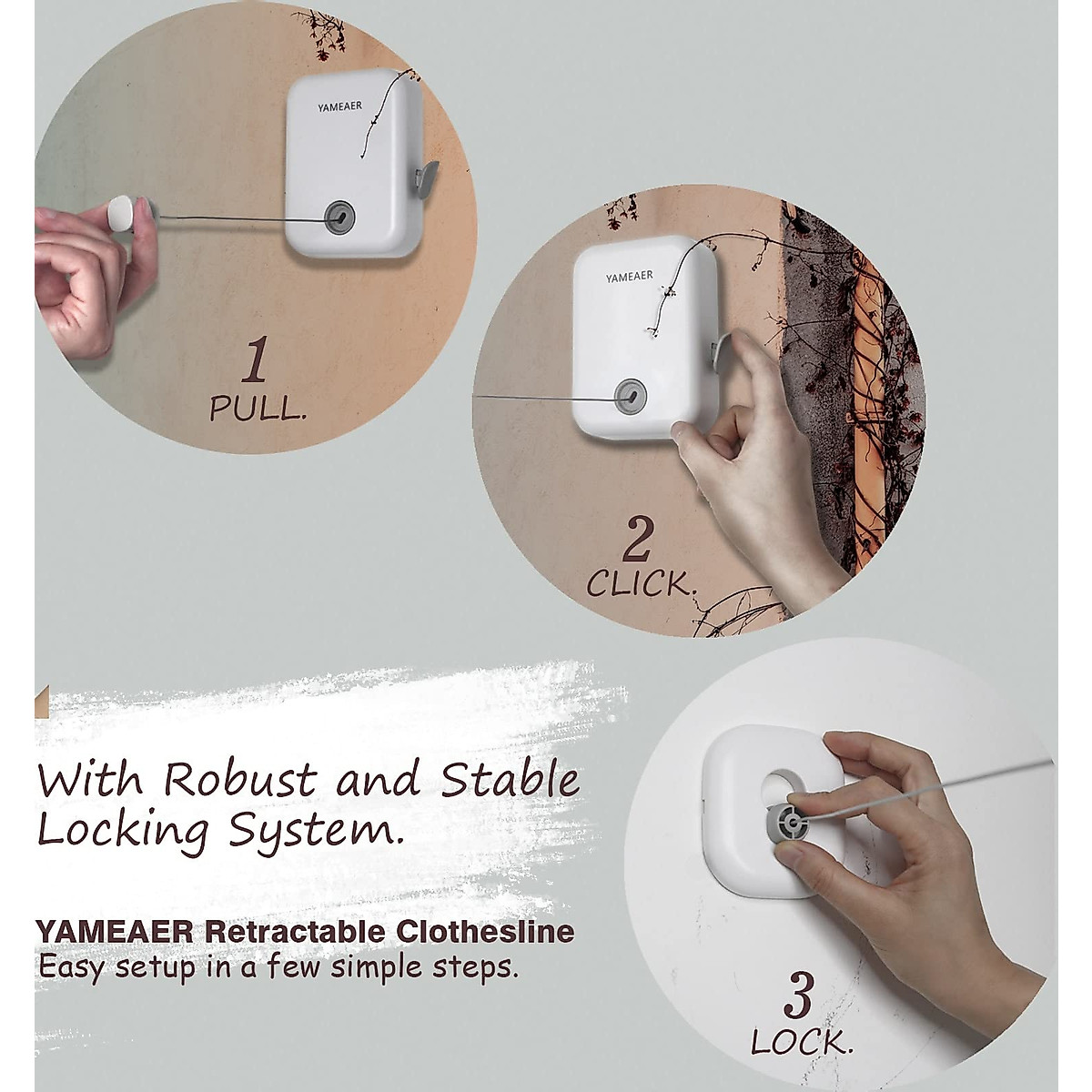 YAMEAER

1
PULL.

YAMEAER

2
CLICK.

With Robust and Stable Locking System.

YAMEAER Retractable Clothesline
Easy setup in a few simple steps.

3
LOCK.