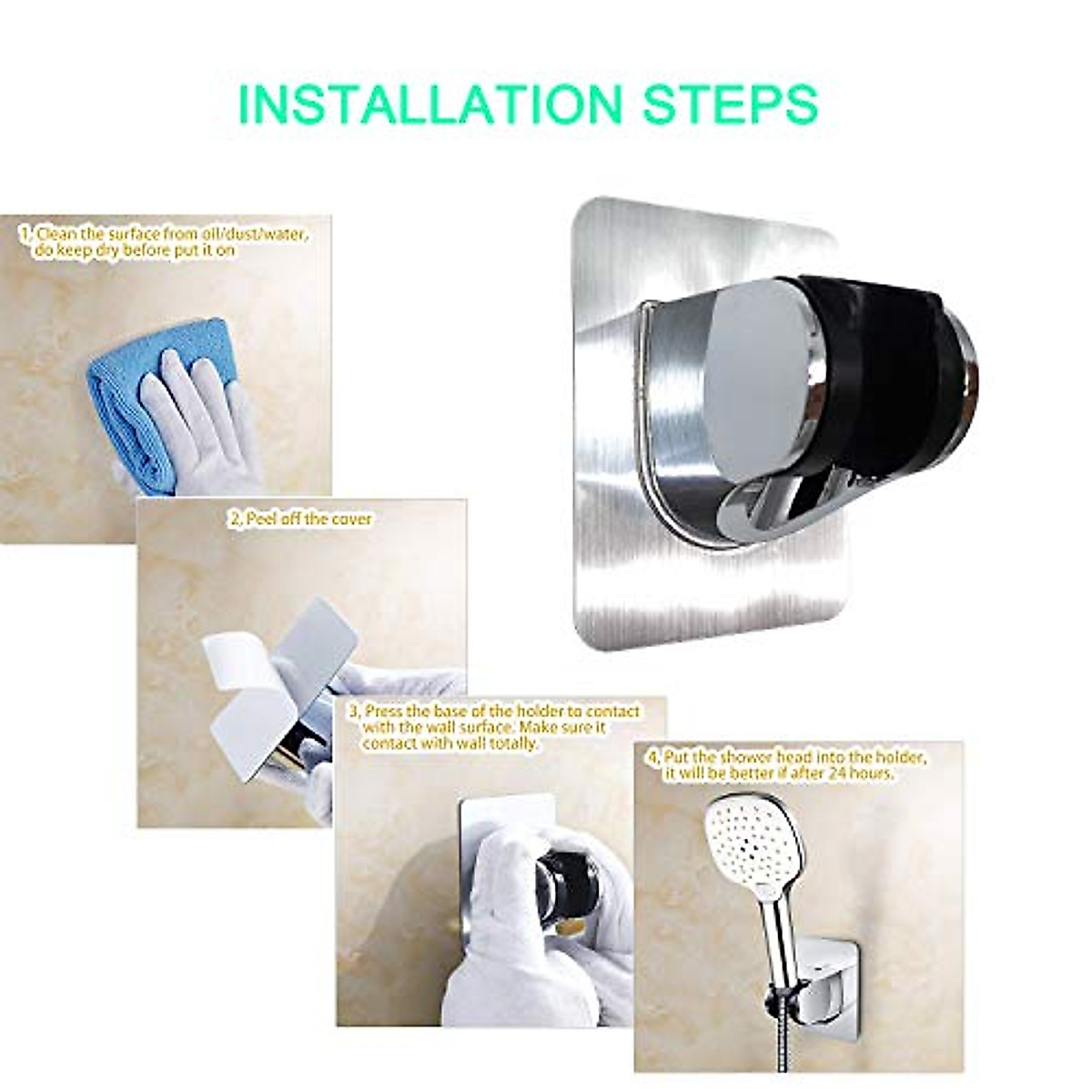 INSTALLATION STEPS

1, Clean the surface from oil/dust/water, do keep dry before put it on

2, Peel off the cover

3, Press the base of the holder to contact with the wall surface. Make sure it contact with wall totally.

4, Put the shower head into the holder, it will be better if after 24 hours.