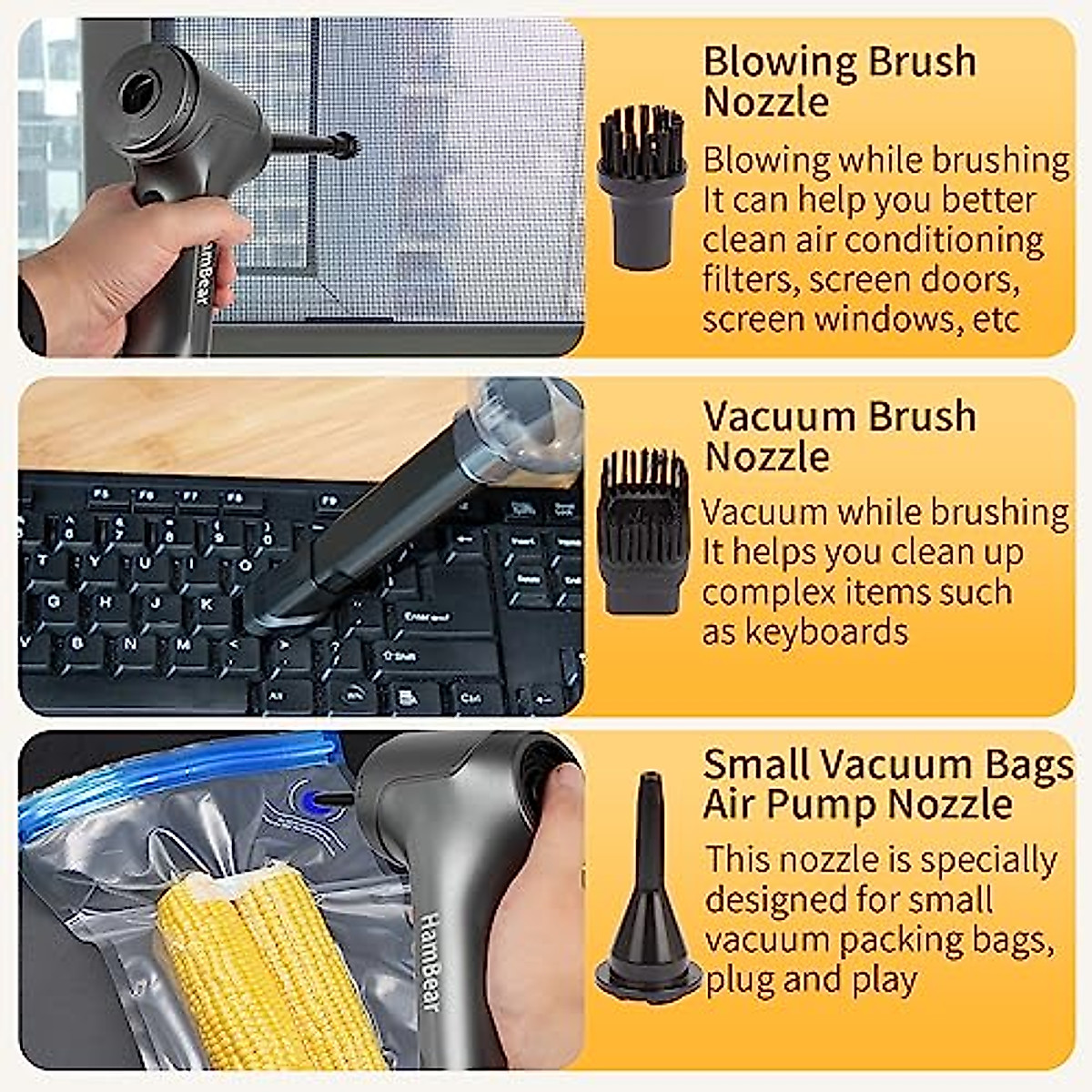 HamBear

Blowing Brush Nozzle

Blowing while brushing It can help you better clean air conditioning filters, screen doors, screen windows, etc

Vacuum Brush Nozzle

Vacuum while brushing It helps you clean up complex items such as keyboards

HamBear

Small Vacuum Bags Air Pump Nozzle

This nozzle is specially designed for small vacuum packing bags, plug and play