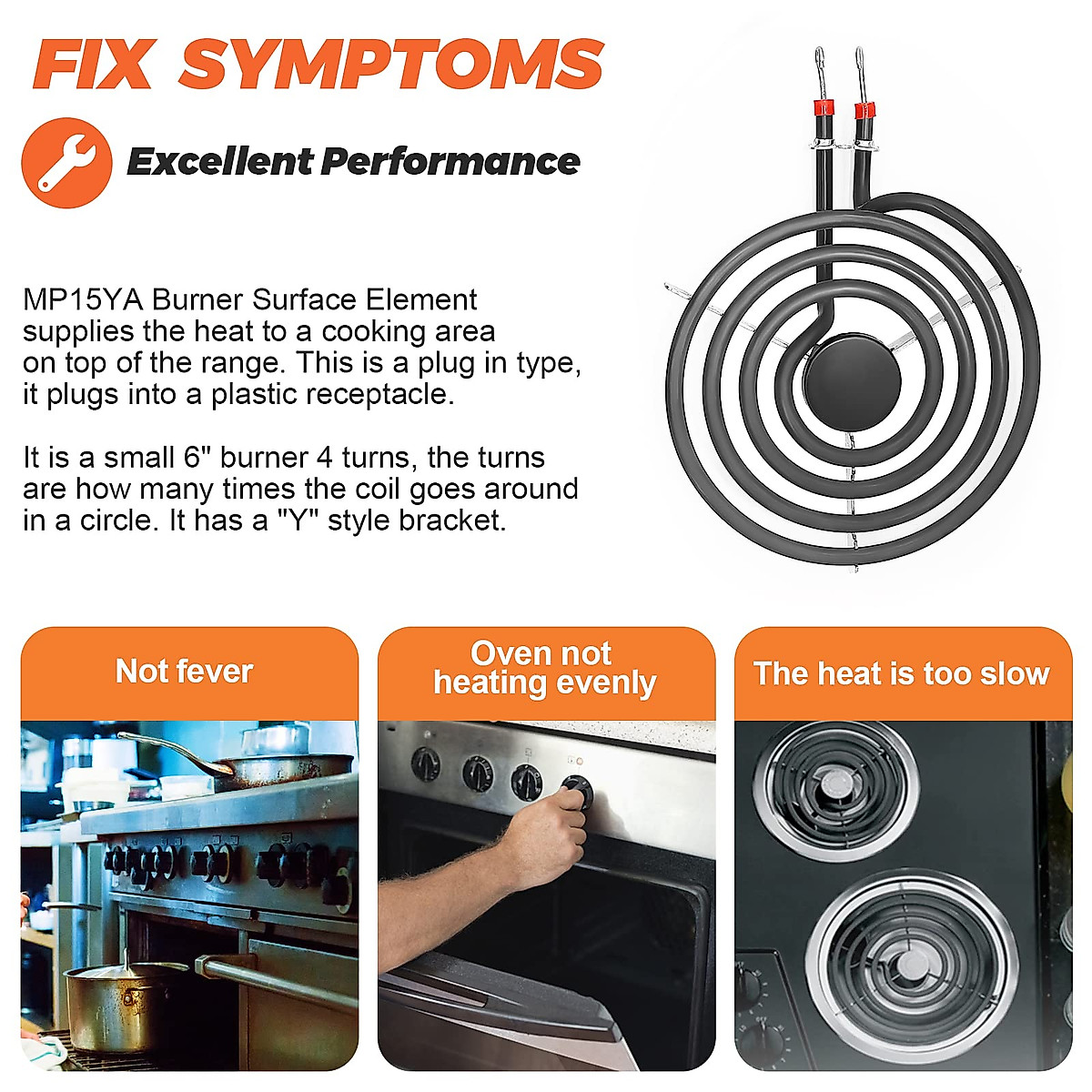 FIX SYMPTOMS

Excellent Performance

MP15YA Burner Surface Element supplies the heat to a cooking area on top of the range. This is a plug in type, it plugs into a plastic receptacle.

It is a small 6" burner 4 turns, the turns are how many times the coil goes around in a circle. It has a "Y" style bracket.

Not fever

Oven not heating evenly

The heat is too slow