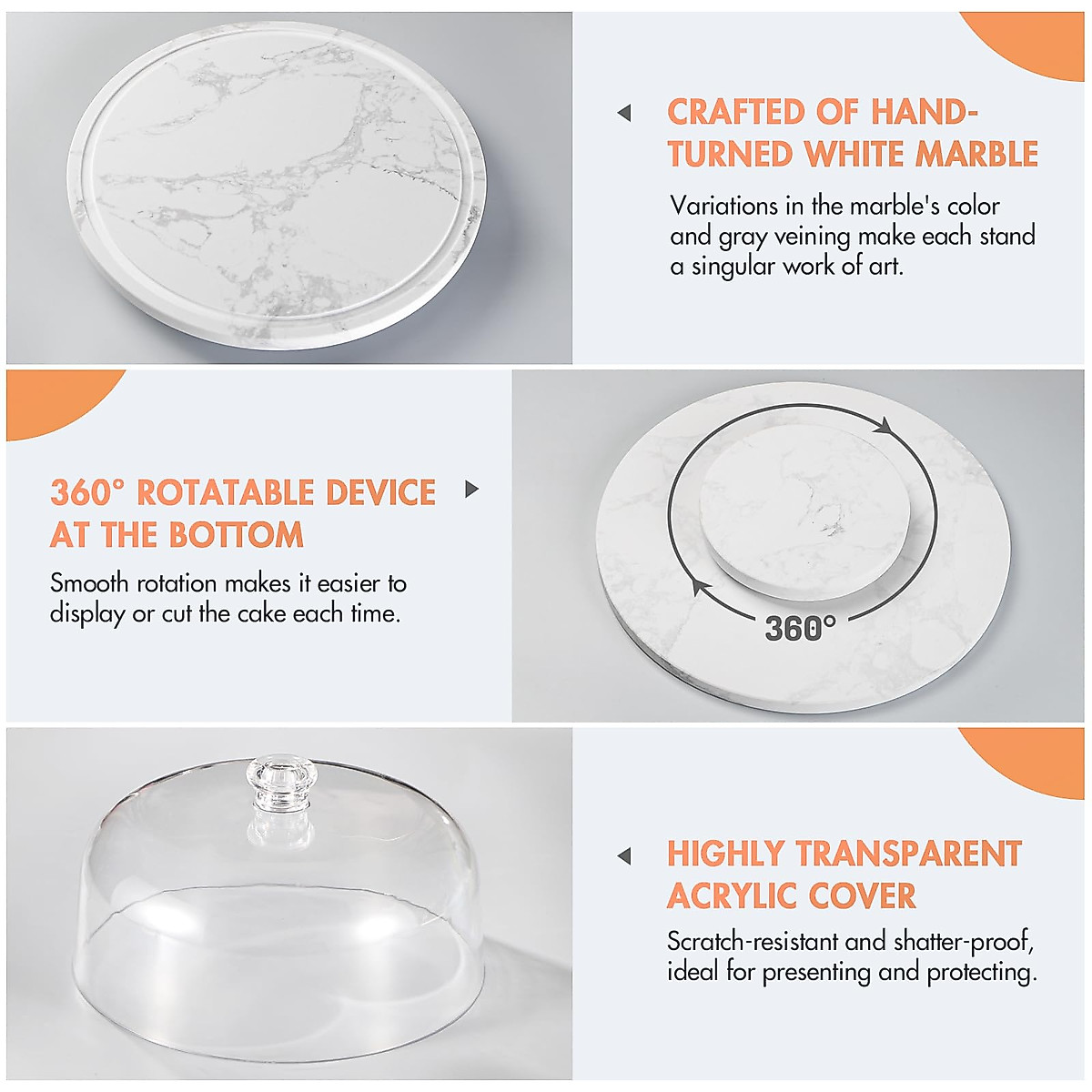 CRAFTED OF HAND-TURNED WHITE MARBLE

Variations in the marble's color and gray veining make each stand a singular work of art.

360° ROTATABLE DEVICE AT THE BOTTOM

Smooth rotation makes it easier to display or cut the cake each time.

360°

HIGHLY TRANSPARENT ACRYLIC COVER

Scratch-resistant and shatter-proof, ideal for presenting and protecting.