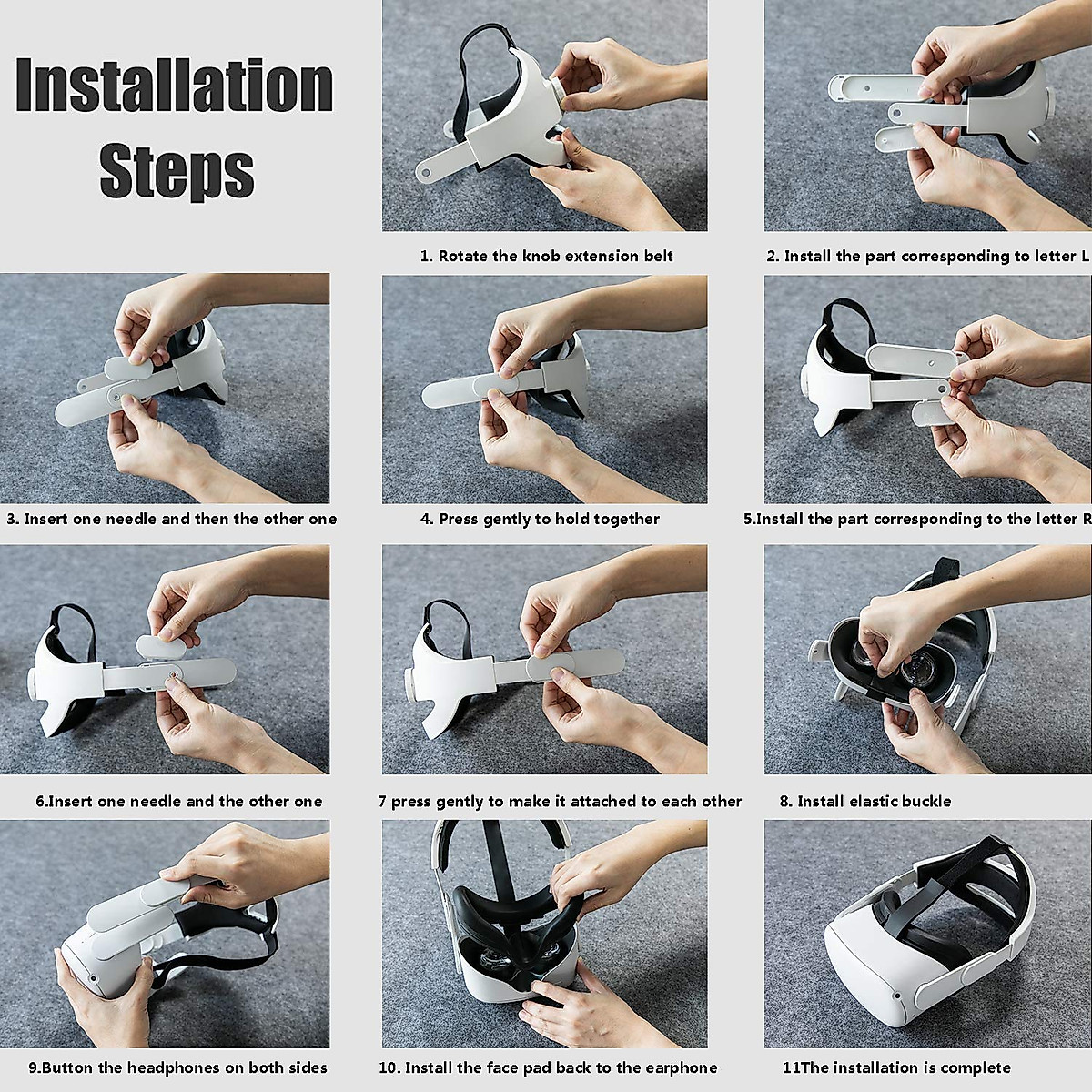 Installation Steps

1. Rotate the knob extension belt

2. Install the part corresponding to letter L

3. Insert one needle and then the other one

4. Press gently to hold together

5.Install the part corresponding to the letter R

6.Insert one needle and the other one

7 press gently to make it attached to each other

8. Install elastic buckle

9.Button the headphones on both sides

10. Install the face pad back to the earphone

11The installation is complete