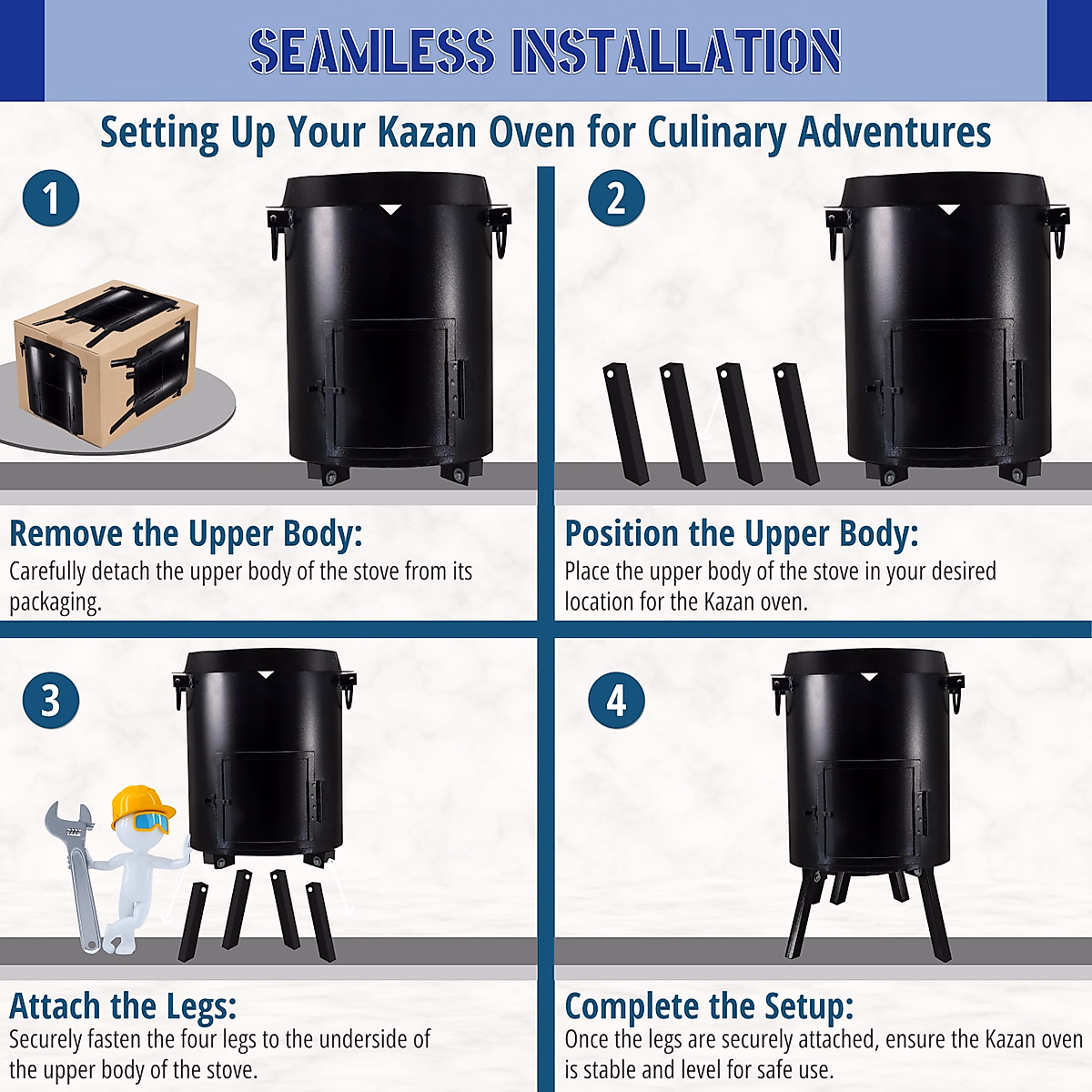 SEAMLESS INSTALLATION

Setting Up Your Kazan Oven for Culinary Adventures

1

Remove the Upper Body:
Carefully detach the upper body of the stove from its packaging.

2

Position the Upper Body:
Place the upper body of the stove in your desired location for the Kazan oven.

3

Attach the Legs:
Securely fasten the four legs to the underside of the upper body of the stove.

4

Complete the Setup:
Once the legs are securely attached, ensure the Kazan oven is stable and level for safe use.