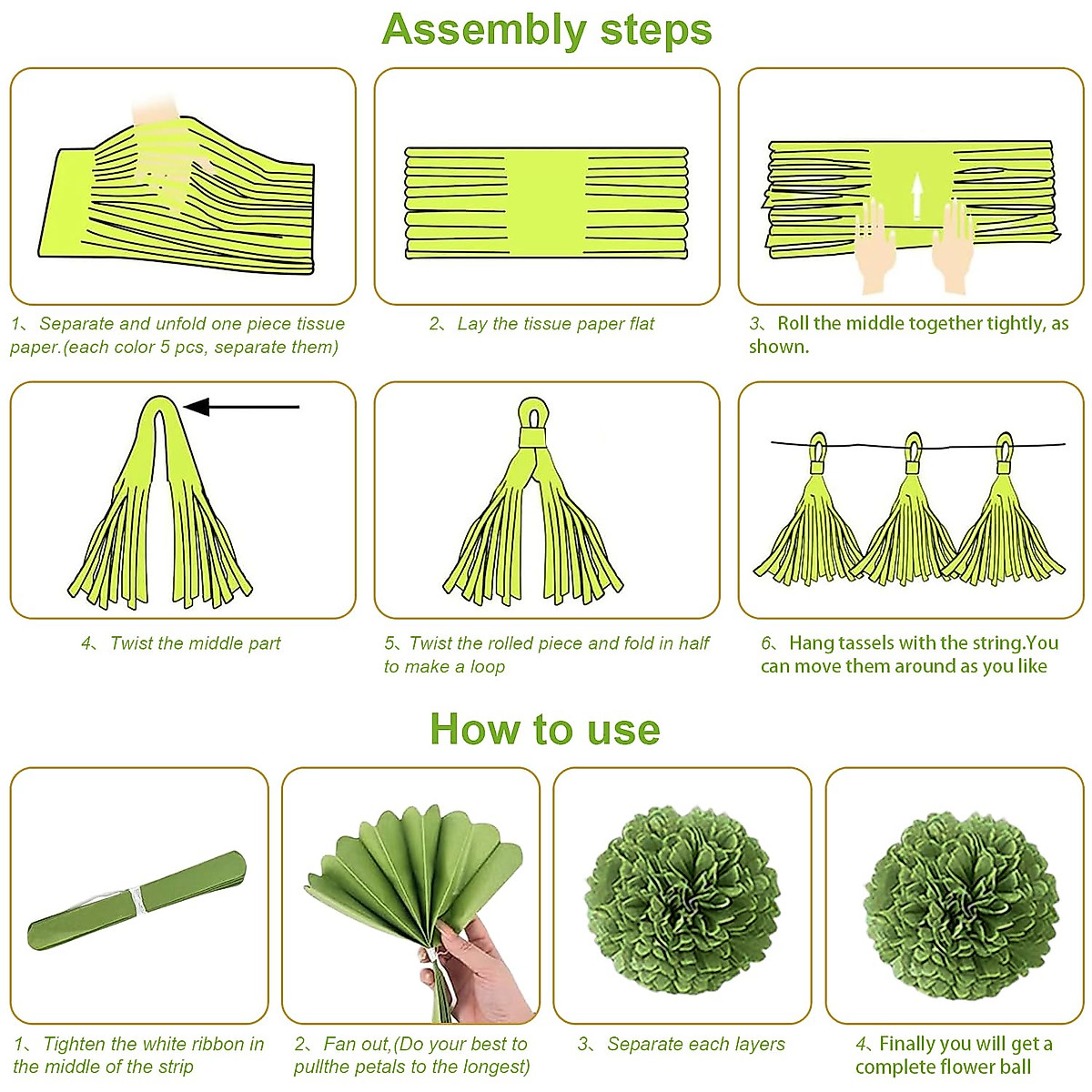 Assembly steps

1、Separate and unfold one piece tissue paper.(each color 5 pcs, separate them)

2、Lay the tissue paper flat

3、Roll the middle together tightly, as shown.

4、Twist the middle part

5、Twist the rolled piece and fold in half to make a loop

6、Hang tassels with the string.You can move them around as you like

How to use

1、Tighten the white ribbon in the middle of the strip

2、Fan out,(Do your best to pullthe petals to the longest)

3、Separate each layers

4、Finally you will get a complete flower ball