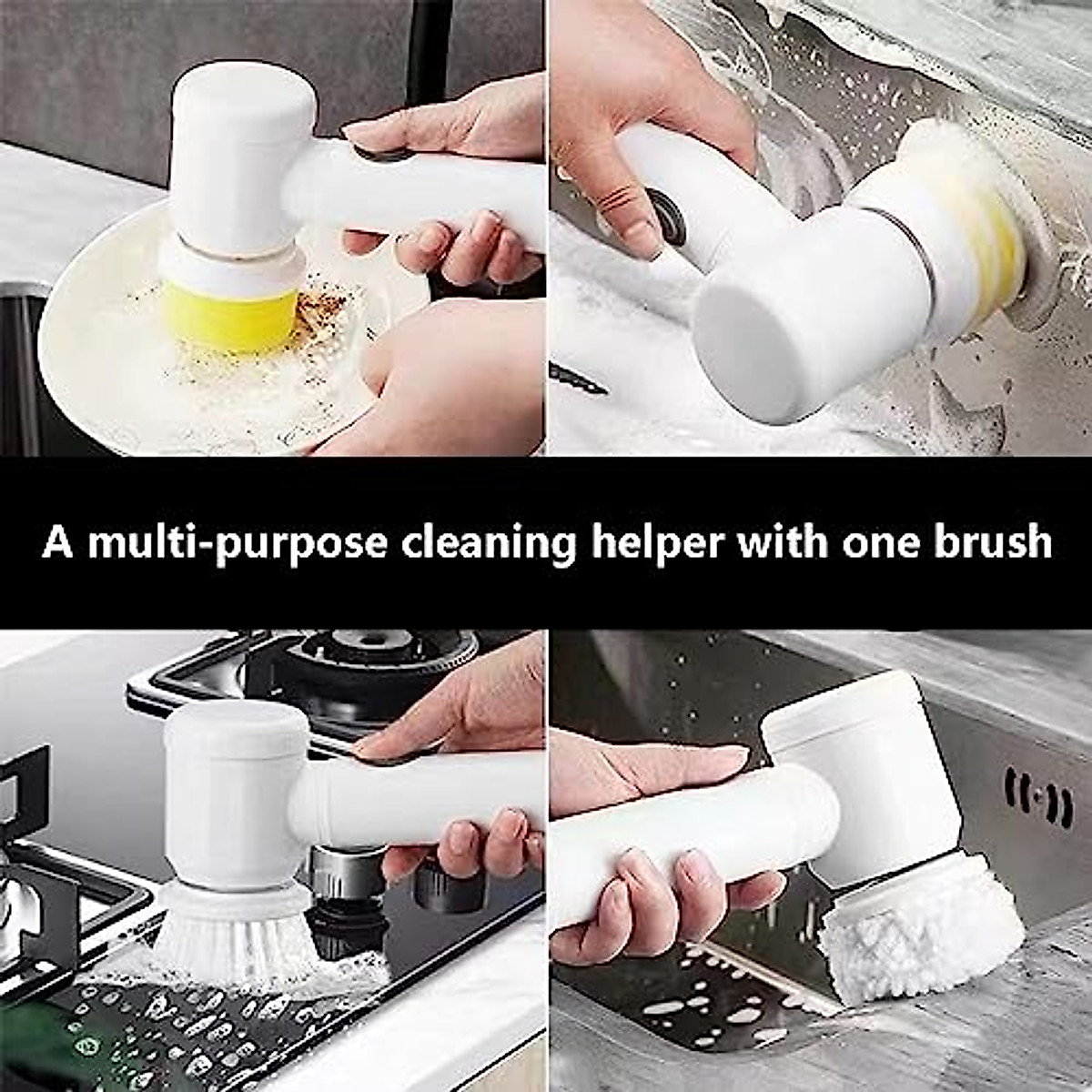 A multi-purpose cleaning helper with one brush