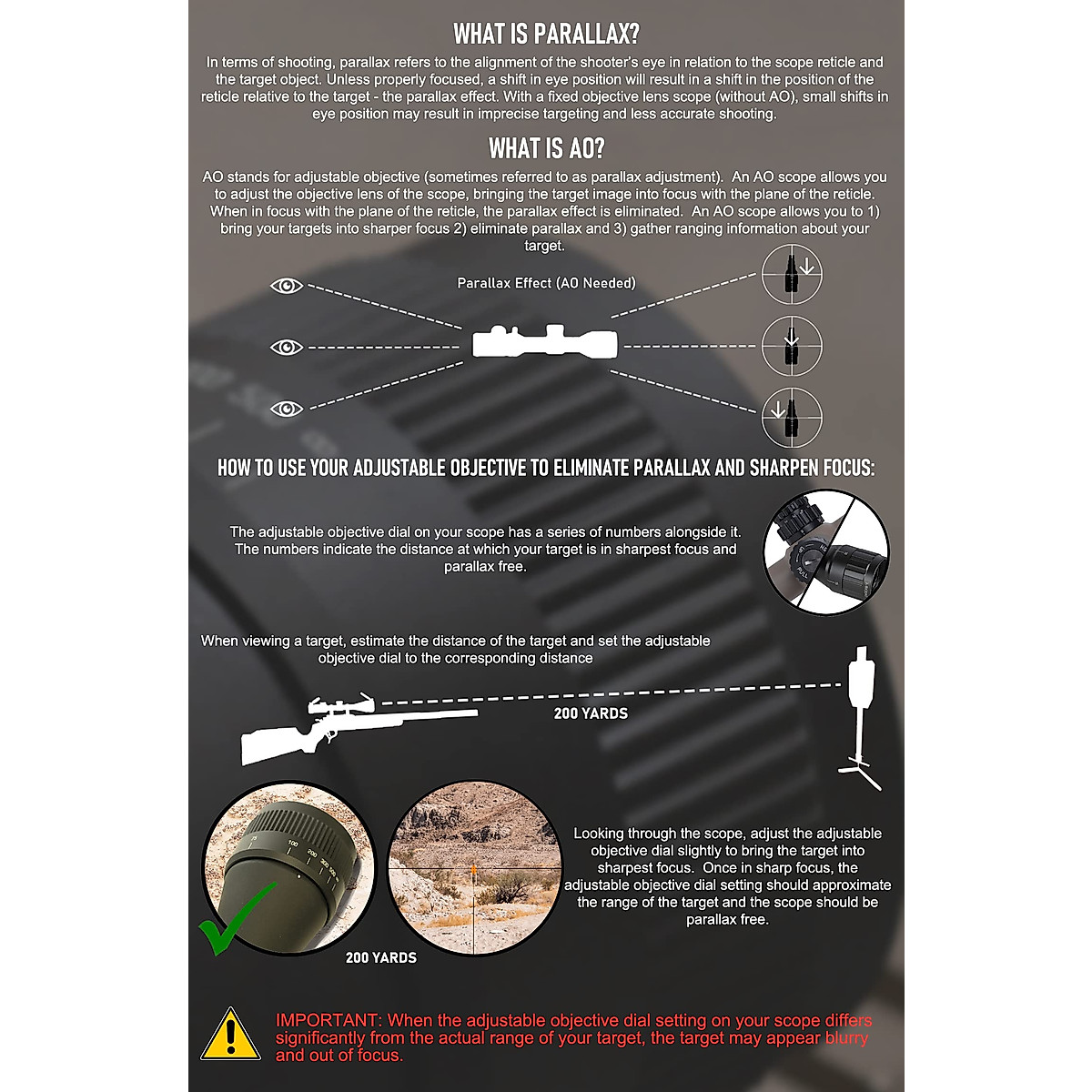 WHAT IS PARALLAX?

In terms of shooting, parallax refers to the alignment of the shooter's eye in relation to the scope reticle and the target object. Unless properly focused, a shift in eye position will result in a shift in the position of the reticle relative to the target - the parallax effect. With a fixed objective lens scope (without AO), small shifts in eye position may result in imprecise targeting and less accurate shooting.

WHAT IS AO?

AO stands for adjustable objective (sometimes referred to as parallax adjustment). An AO scope allows you to adjust the objective lens of the scope, bringing the target image into focus with the plane of the reticle. When in focus with the plane of the reticle, the parallax effect is eliminated. An AO scope allows you to 1) bring your targets into sharper focus 2) eliminate parallax and 3) gather ranging information about your target.

Parallax Effect (AO Needed)

HOW TO USE YOUR ADJUSTABLE OBJECTIVE TO ELIMINATE PARALLAX AND SHARPEN FOCUS:

The adjustable objective dial on your scope has a series of numbers alongside it. The numbers indicate the distance at which your target is in sharpest focus and parallax free.

When viewing a target, estimate the distance of the target and set the adjustable objective dial to the corresponding distance

200 YARDS

100 200 300

200 YARDS

Looking through the scope, adjust the adjustable objective dial slightly to bring the target into sharpest focus. Once in sharp focus, the adjustable objective dial setting should approximate the range of the target and the scope should be parallax free.

IMPORTANT: When the adjustable objective dial setting on your scope differs significantly from the actual range of your target, the target may appear blurry and out of focus.