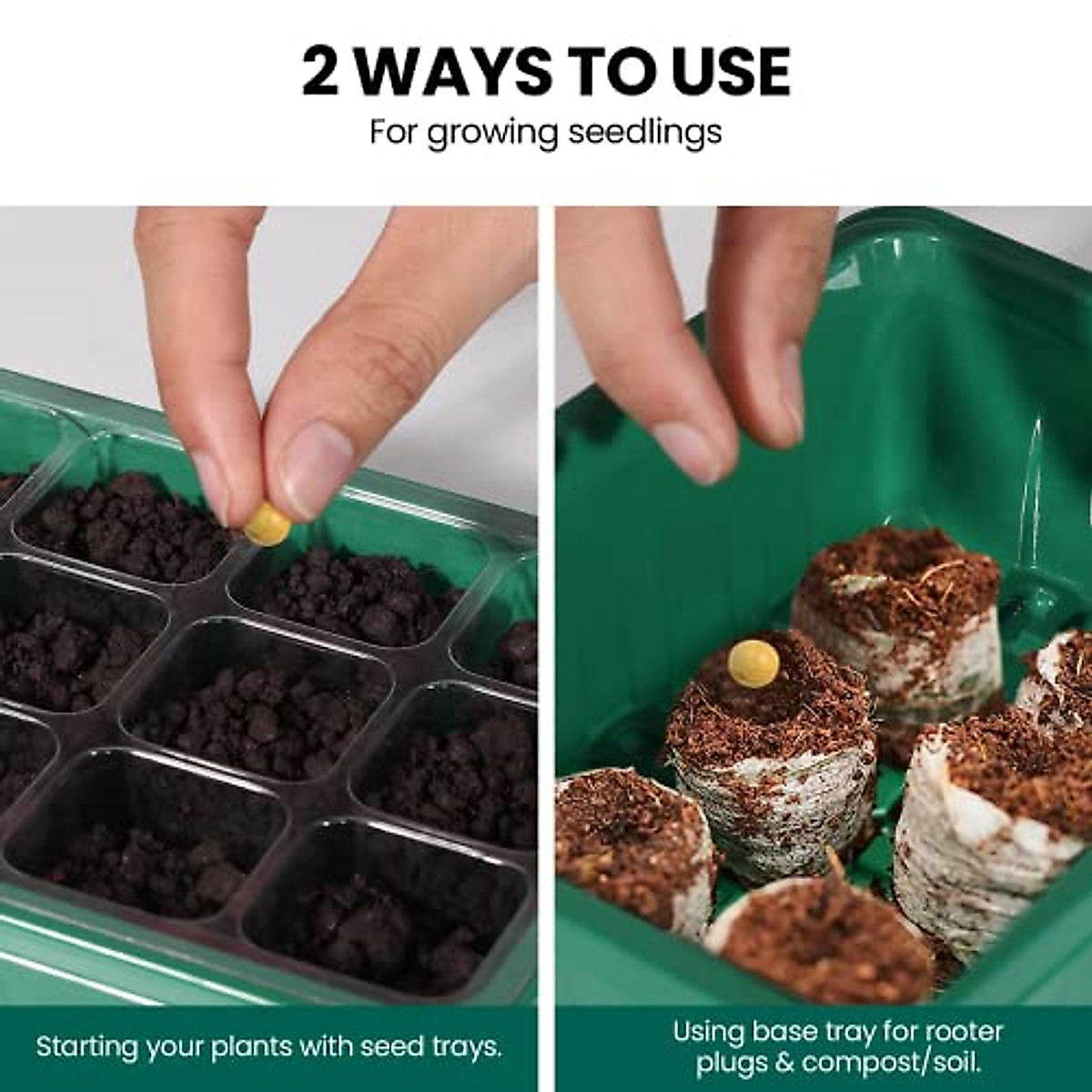 2 WAYS TO USE
For growing seedlings

Starting your plants with seed trays.

Using base tray for rooter plugs & compost/soil.