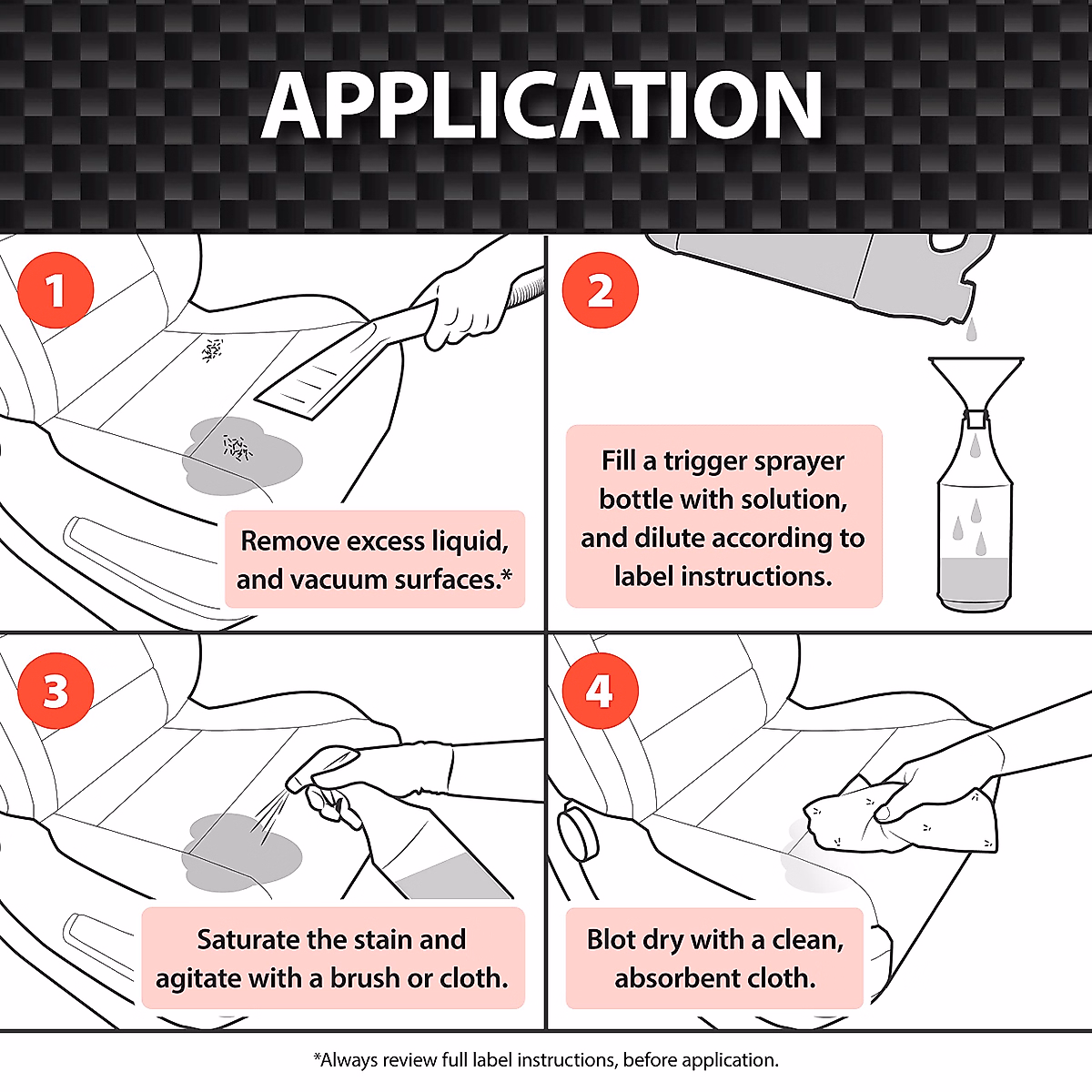 APPLICATION

1

Remove excess liquid, and vacuum surfaces.*

2

Fill a trigger sprayer bottle with solution, and dilute according to label instructions.

3

Saturate the stain and agitate with a brush or cloth.

4

Blot dry with a clean, absorbent cloth.

*Always review full label instructions, before application.