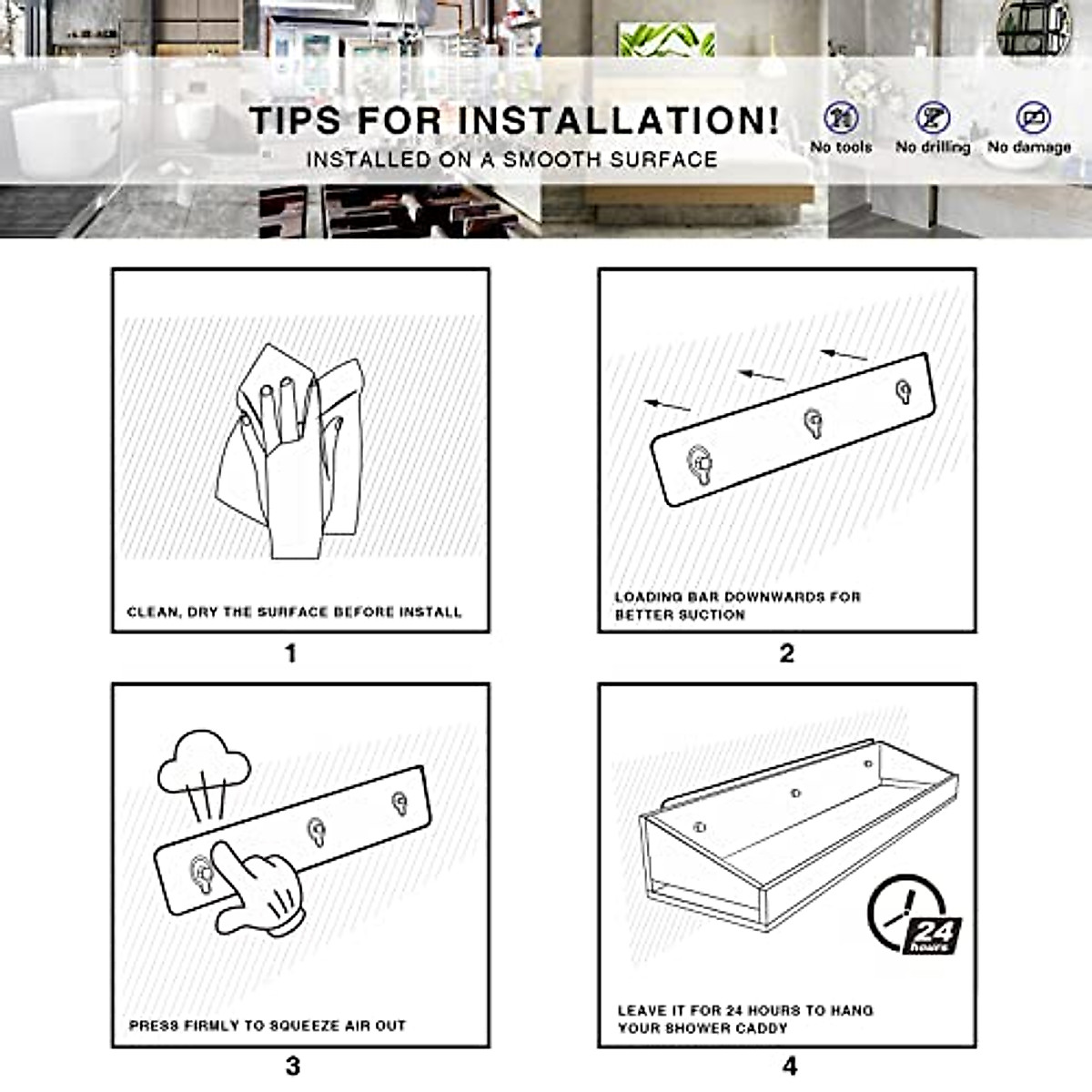 TIPS FOR INSTALLATION!
INSTALLED ON A SMOOTH SURFACE

No tools
No drilling
No damage

CLEAN, DRY THE SURFACE BEFORE INSTALL

1

LOADING BAR DOWNWARDS FOR BETTER SUCTION

2

PRESS FIRMLY TO SQUEEZE AIR OUT

3

24 hours

LEAVE IT FOR 24 HOURS TO HANG YOUR SHOWER CADDY

4