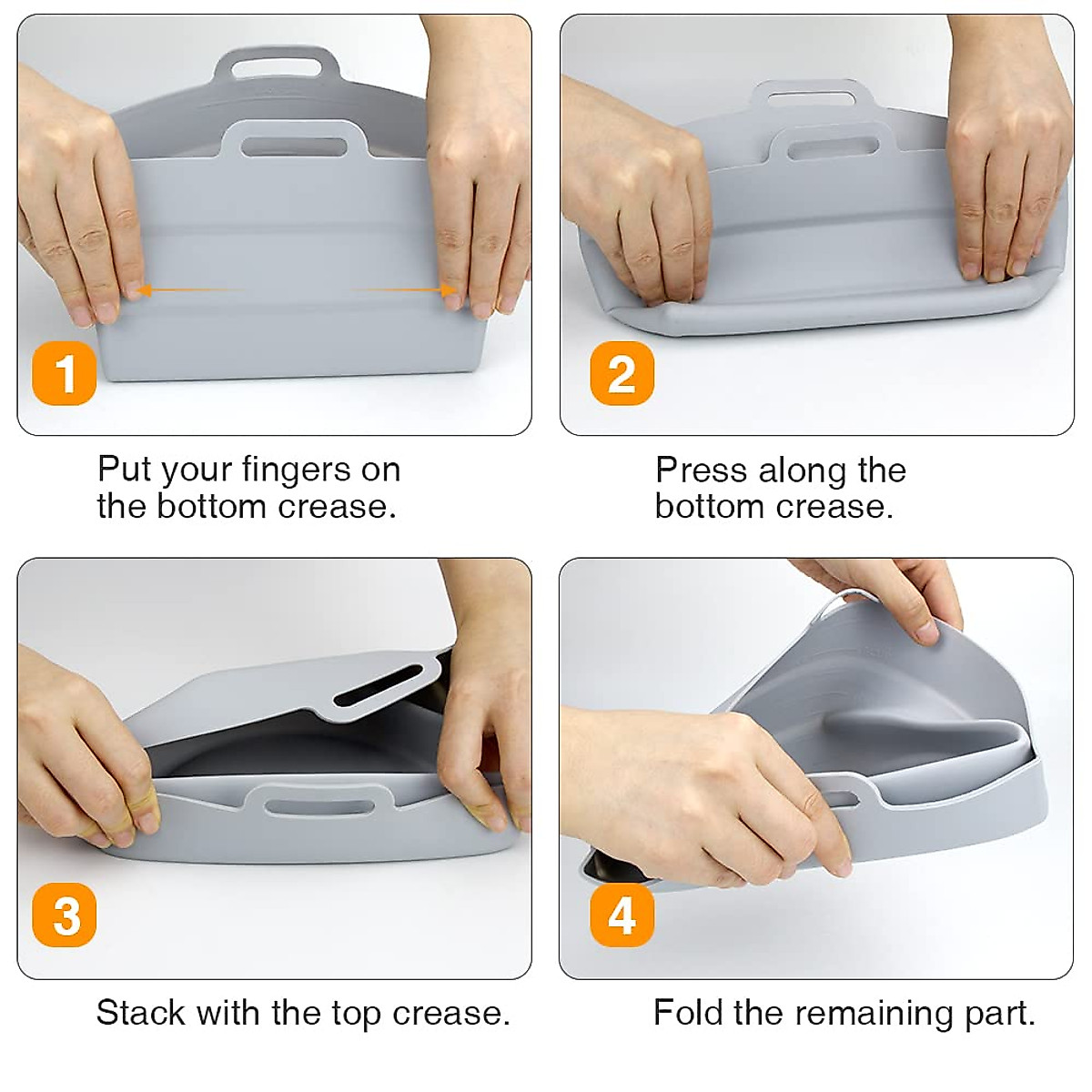 1

Put your fingers on the bottom crease.

2

Press along the bottom crease.

3

Stack with the top crease.

4

Fold the remaining part.