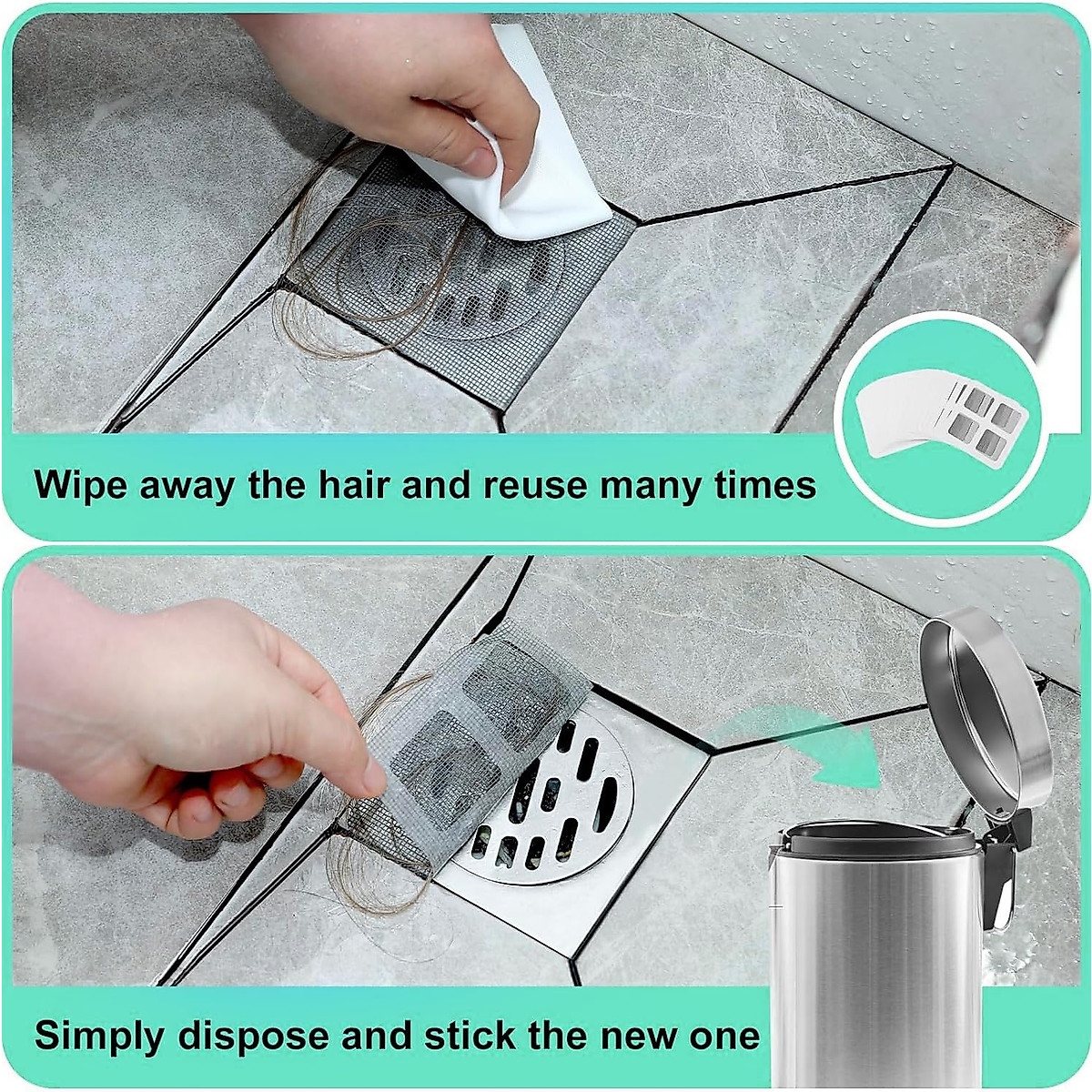 Wipe away the hair and reuse many times

Simply dispose and stick the new one