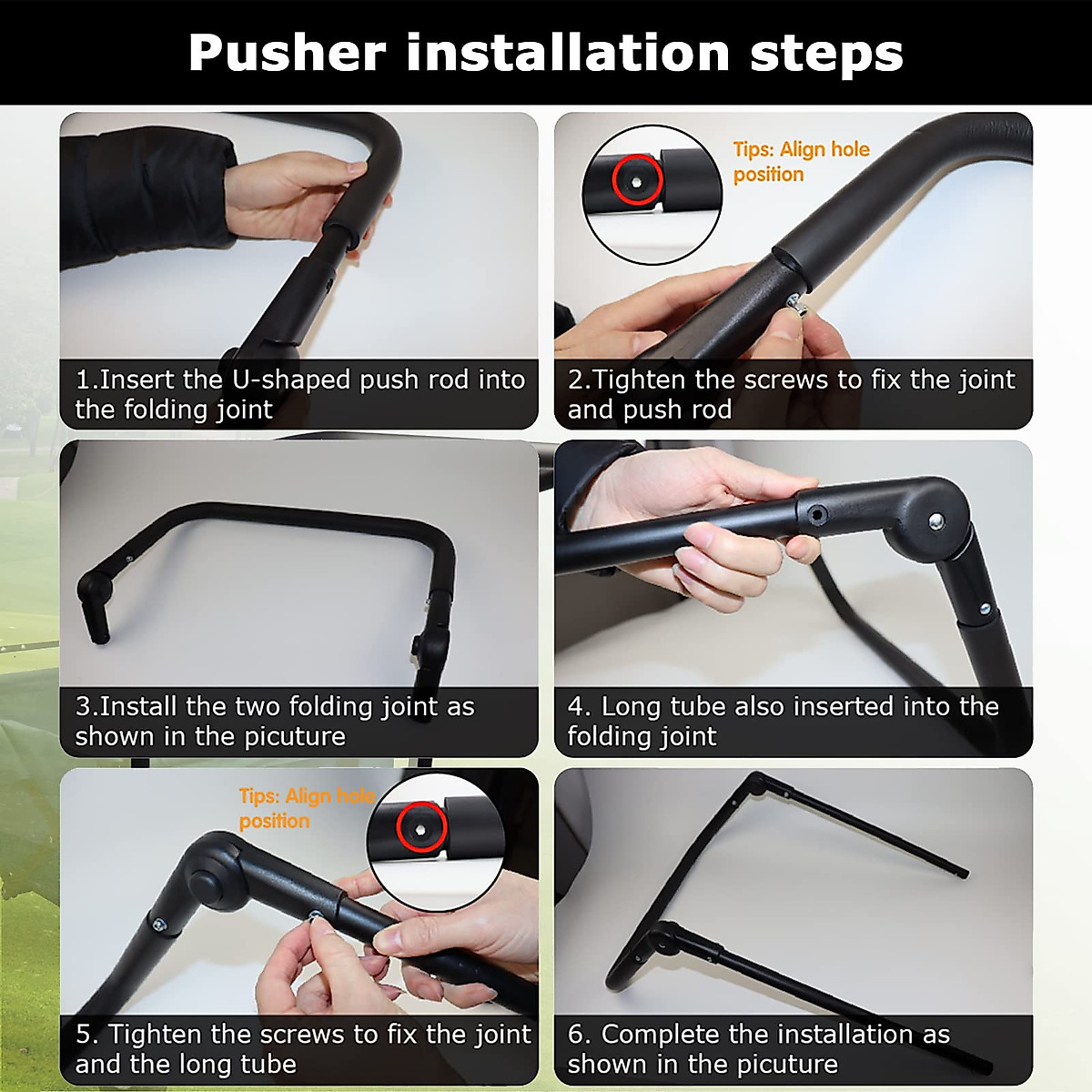 Pusher installation steps

1.Insert the U-shaped push rod into the folding joint

Tips: Align hole position

2.Tighten the screws to fix the joint and push rod

3.Install the two folding joint as shown in the picuture

4. Long tube also inserted into the folding joint

Tips: Align hole position

5. Tighten the screws to fix the joint and the long tube

6. Complete the installation as shown in the picuture