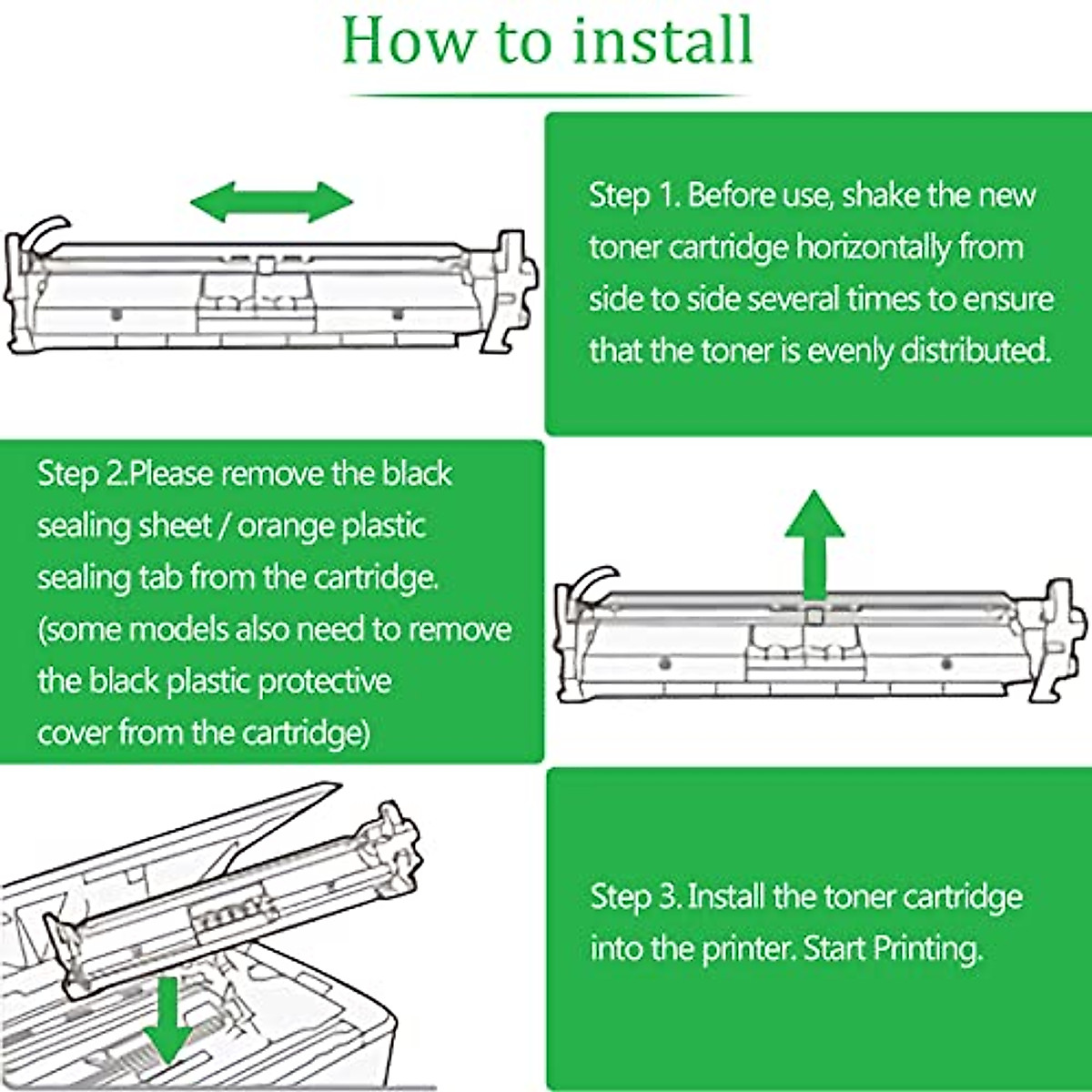 How to install

Step 1. Before use, shake the new toner cartridge horizontally from side to side several times to ensure that the toner is evenly distributed.

Step 2.Please remove the black sealing sheet / orange plastic sealing tab from the cartridge. (some models also need to remove the black plastic protective cover from the cartridge)

Step 3. Install the toner cartridge into the printer. Start Printing.