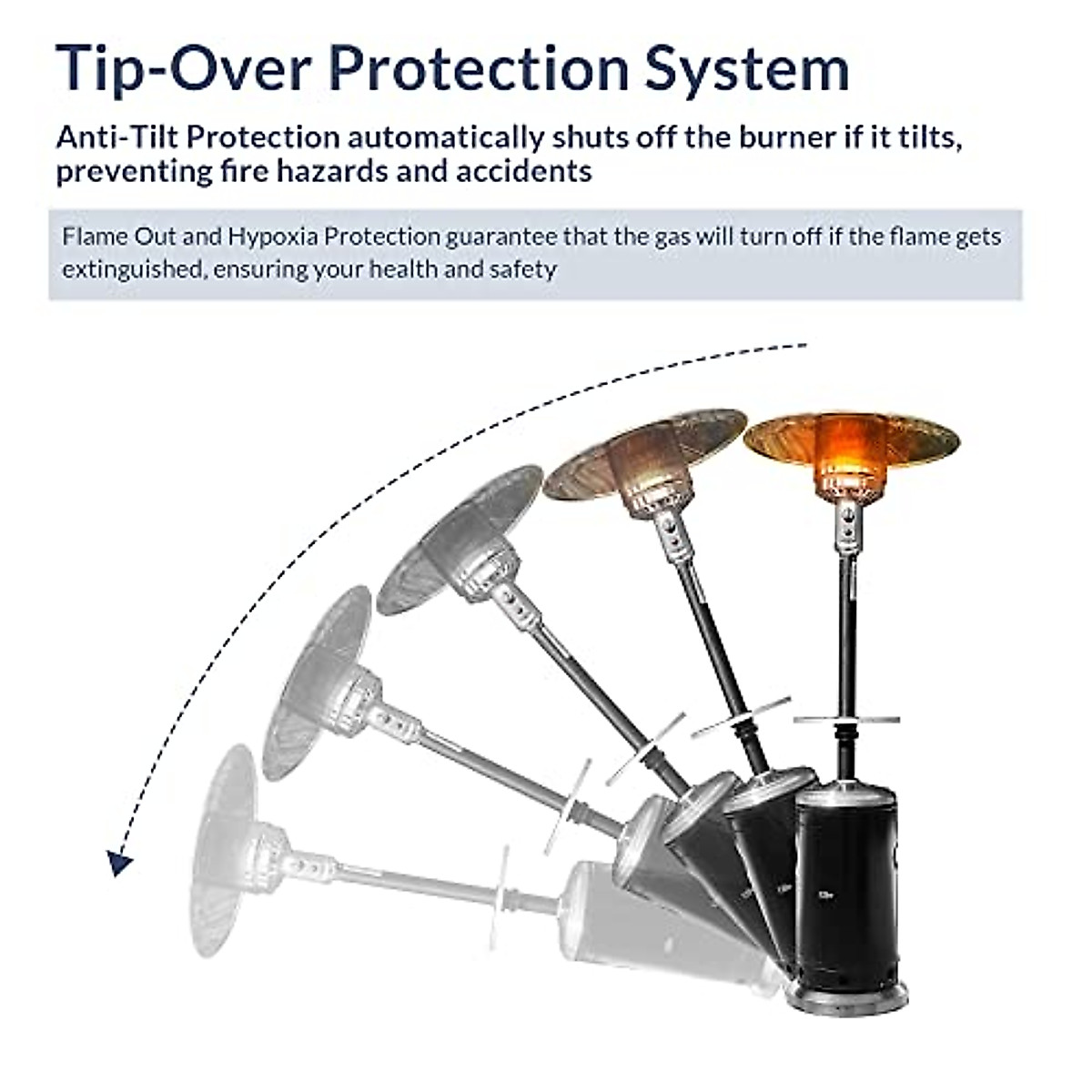 Tip-Over Protection System

Anti-Tilt Protection automatically shuts off the burner if it tilts, preventing fire hazards and accidents

Flame Out and Hypoxia Protection guarantee that the gas will turn off if the flame gets extinguished, ensuring your health and safety