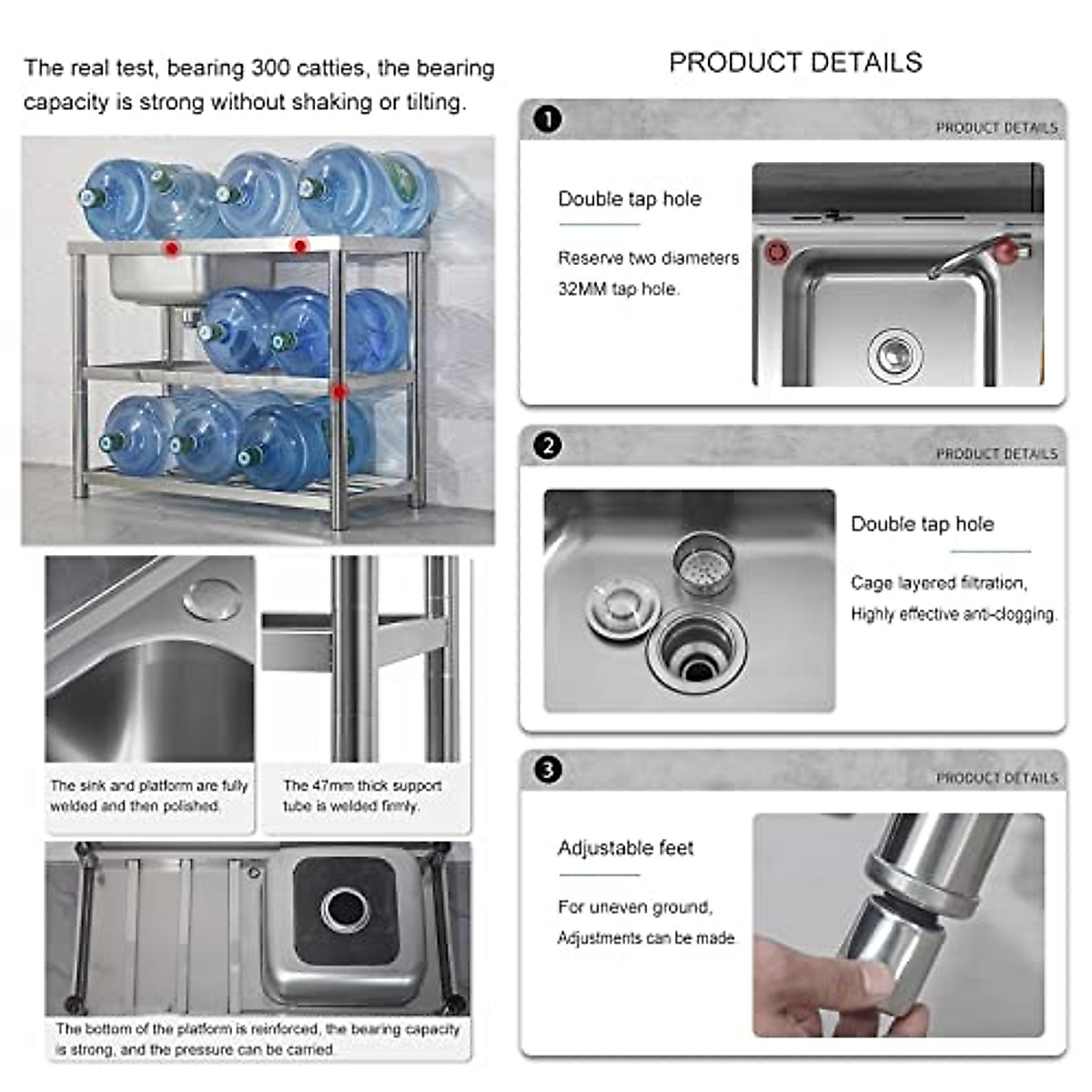 The real test, bearing 300 catties, the bearing capacity is strong without shaking or tilting.

The sink and platform are fully welded and then polished.

The 47mm thick support tube is welded firmly.

The bottom of the platform is reinforced, the bearing capacity is strong, and the pressure can be carried.

PRODUCT DETAILS

1 PRODUCT DETAILS

Double tap hole

Reserve two diameters 32MM tap hole.

2 PRODUCT DETAILS

Double tap hole

Cage layered filtration, Highly effective anti-clogging.

3 PRODUCT DETAILS

Adjustable feet

For uneven ground, Adjustments can be made.