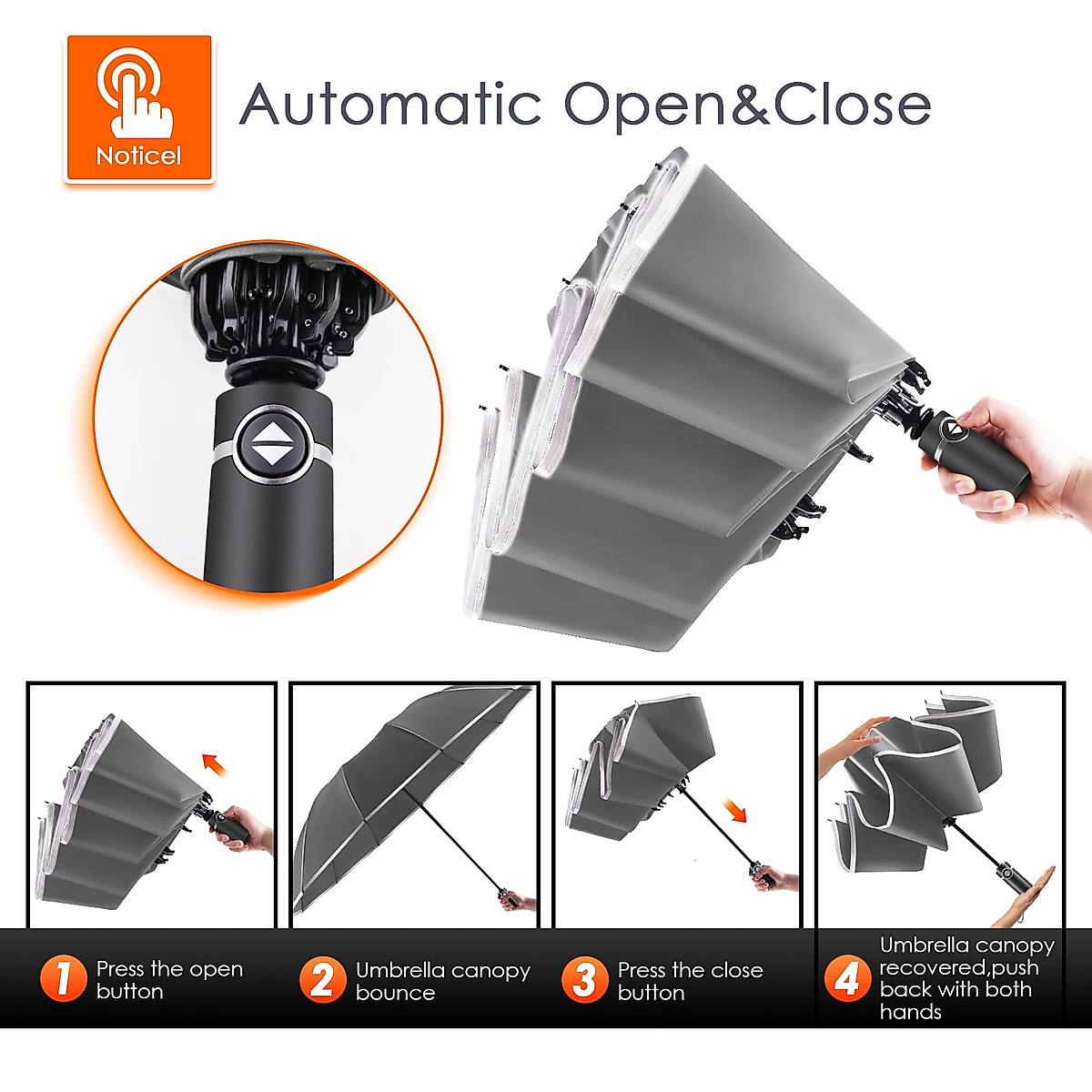 Noticel

Automatic Open&Close

1 Press the open button

2 Umbrella canopy bounce

3 Press the close button

4 Umbrella canopy recovered,push back with both hands