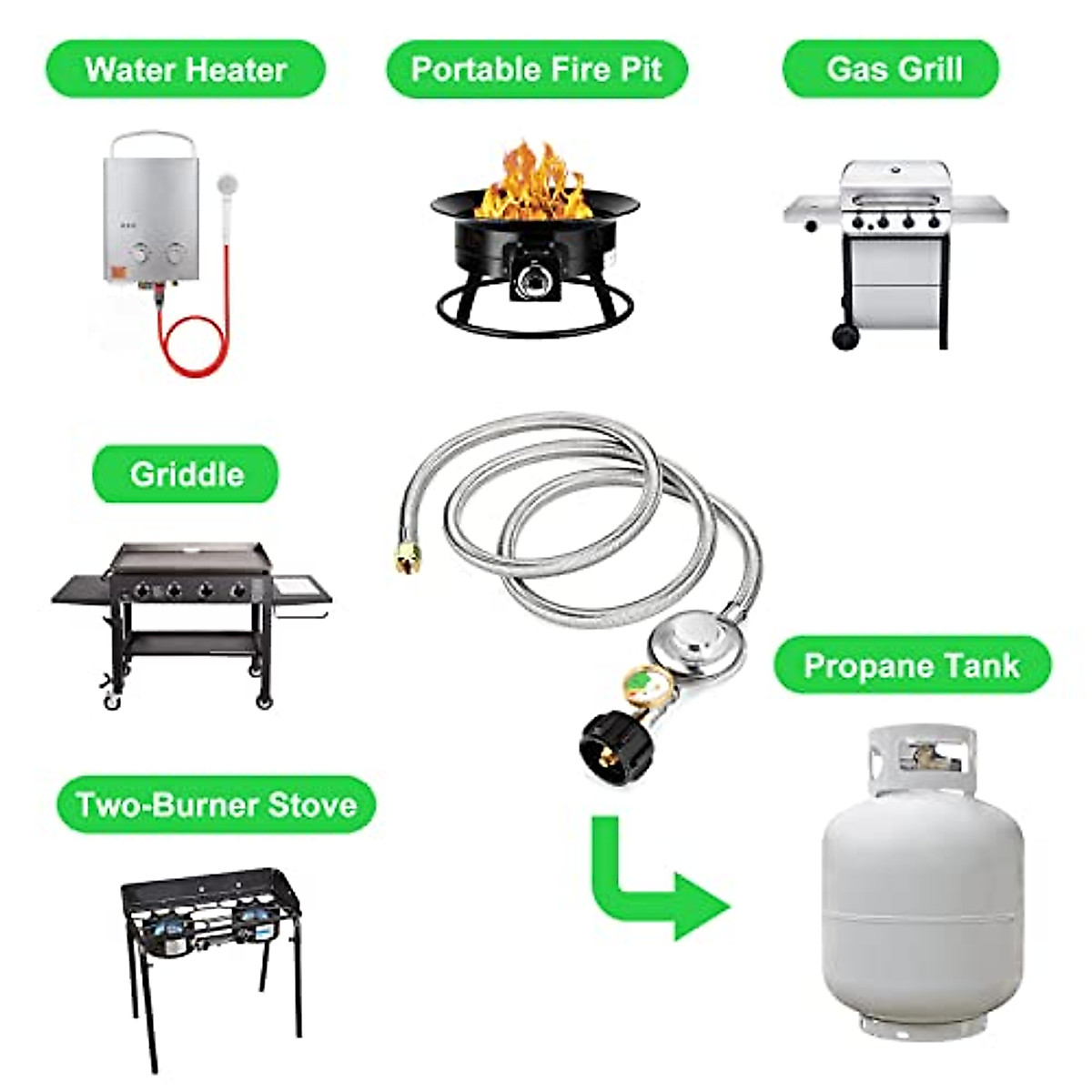 Water Heater

Portable Fire Pit

Gas Grill

Griddle

Propane Tank

Two-Burner Stove