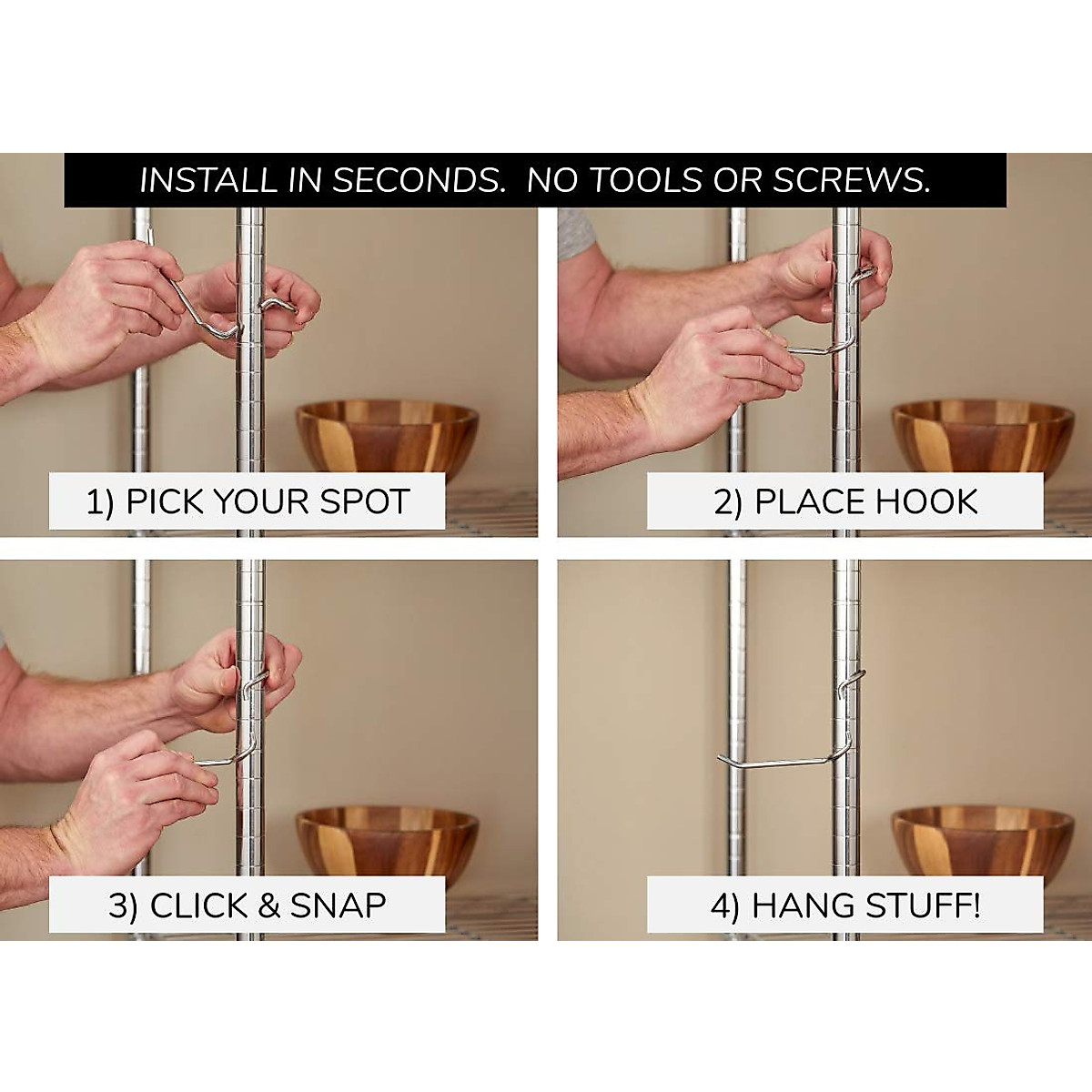 INSTALL IN SECONDS. NO TOOLS OR SCREWS.

1) PICK YOUR SPOT

2) PLACE HOOK

3) CLICK & SNAP

4) HANG STUFF!