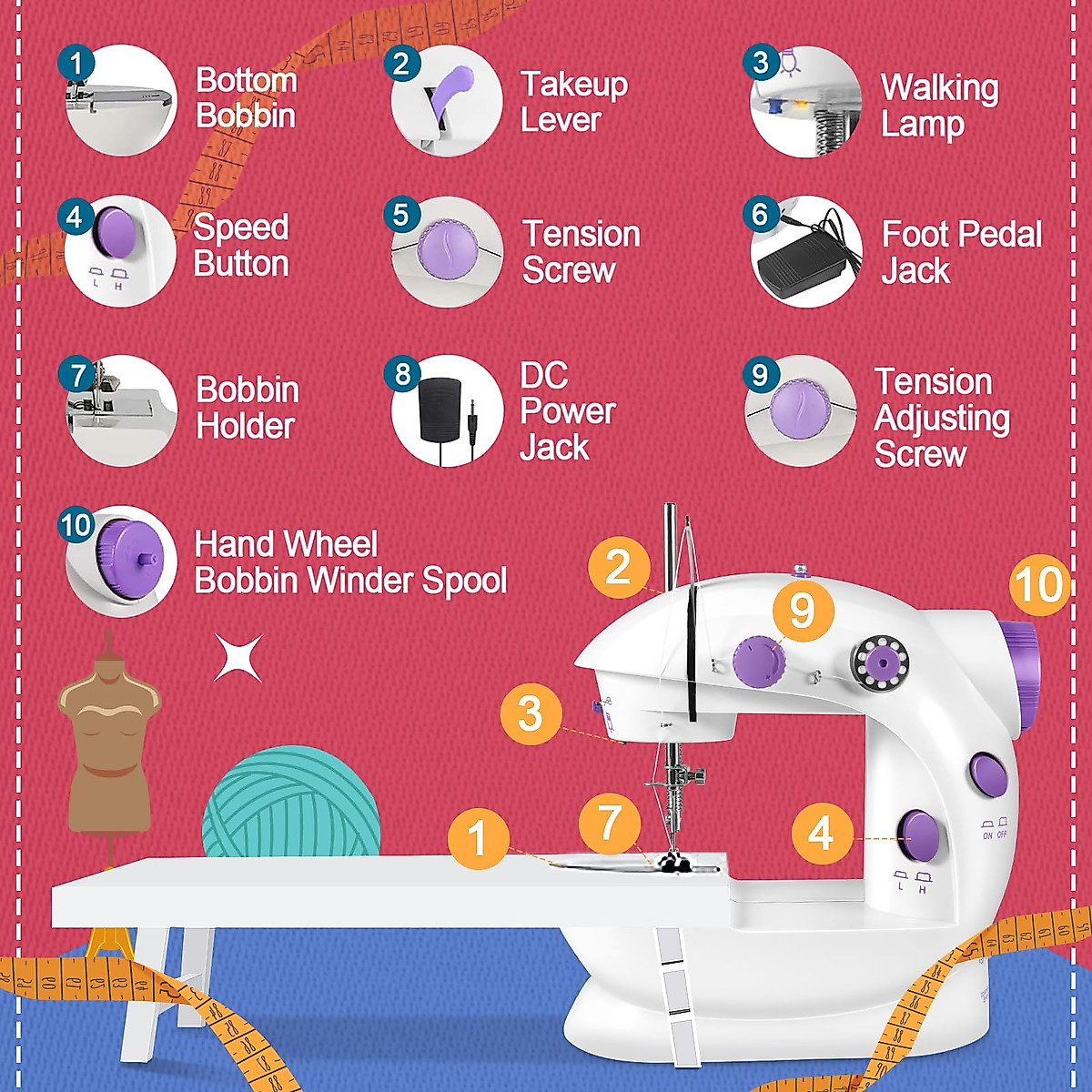 1 Bottom Bobbin

2 Takeup Lever

3 Walking Lamp

4 Speed Button

L H

5 Tension Screw

6 Foot Pedal Jack

7 Bobbin Holder

8 DC Power Jack

9 Tension Adjusting Screw

10 Hand Wheel Bobbin Winder Spool

2

9

10

3

1

7

4

ON OFF

L H