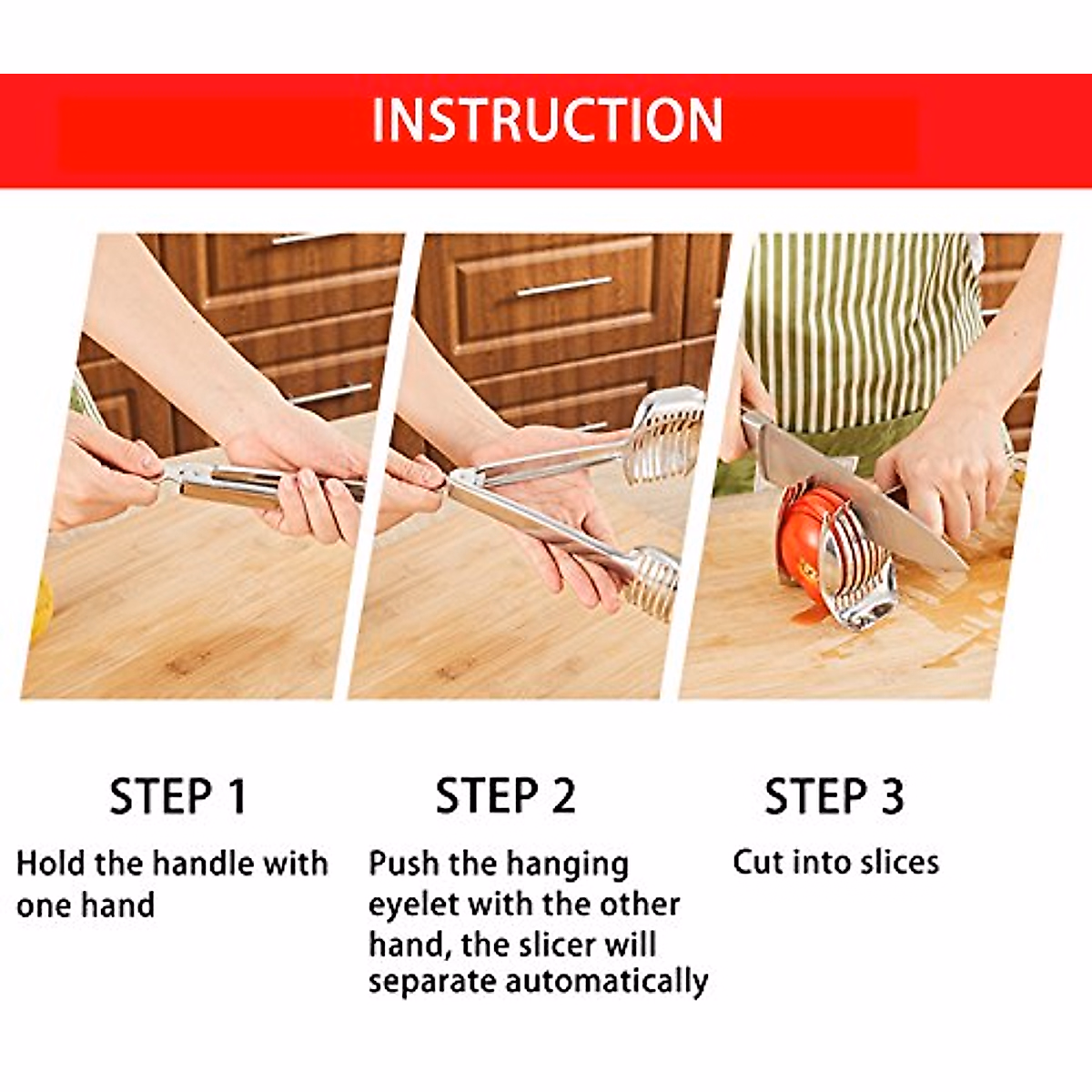 INSTRUCTION

STEP 1

Hold the handle with one hand

STEP 2

Push the hanging eyelet with the other hand, the slicer will separate automatically

STEP 3

Cut into slices