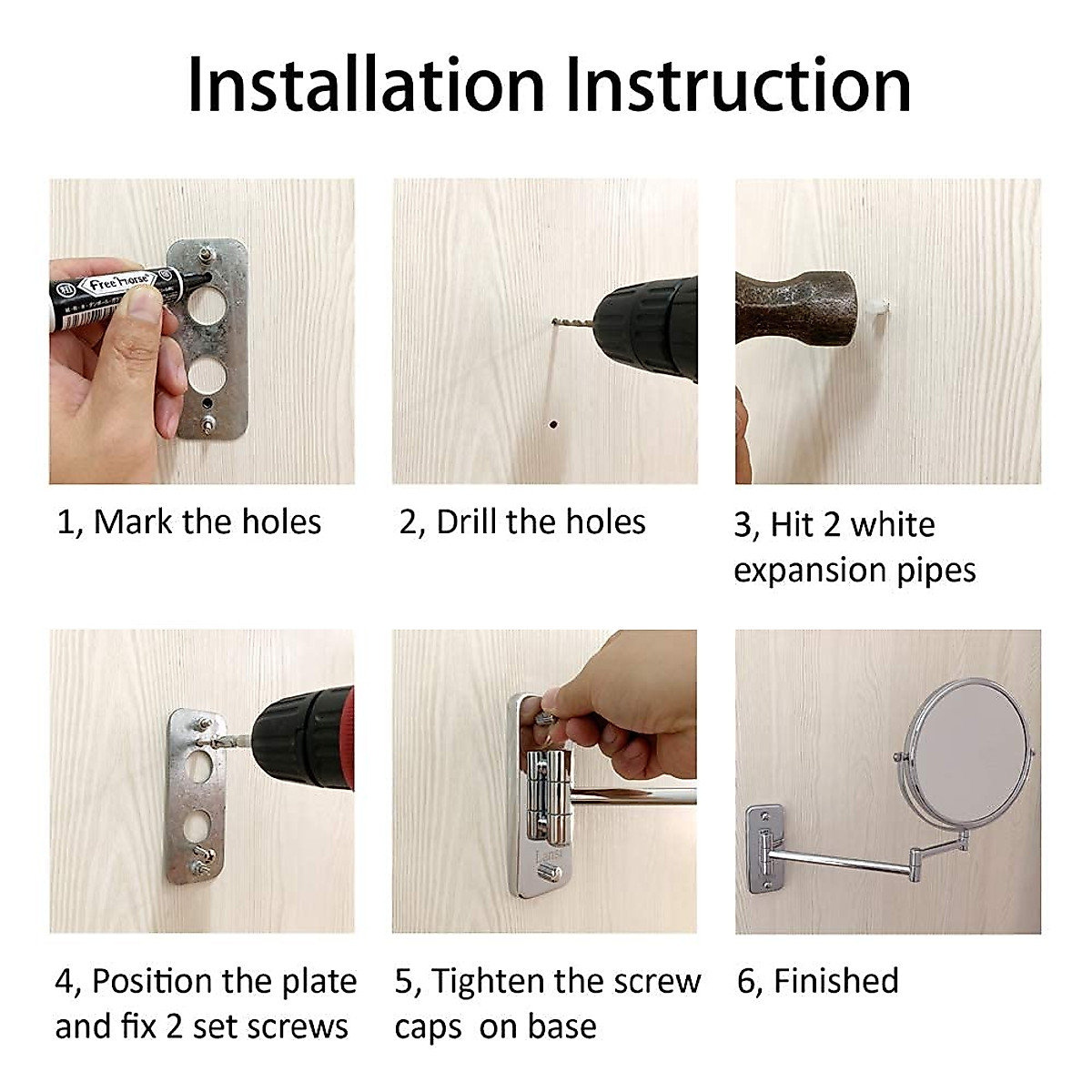 Installation Instruction

Free Horse

1, Mark the holes

2, Drill the holes

3, Hit 2 white expansion pipes

Lansi

4, Position the plate and fix 2 set screws

5, Tighten the screw caps on base

6, Finished